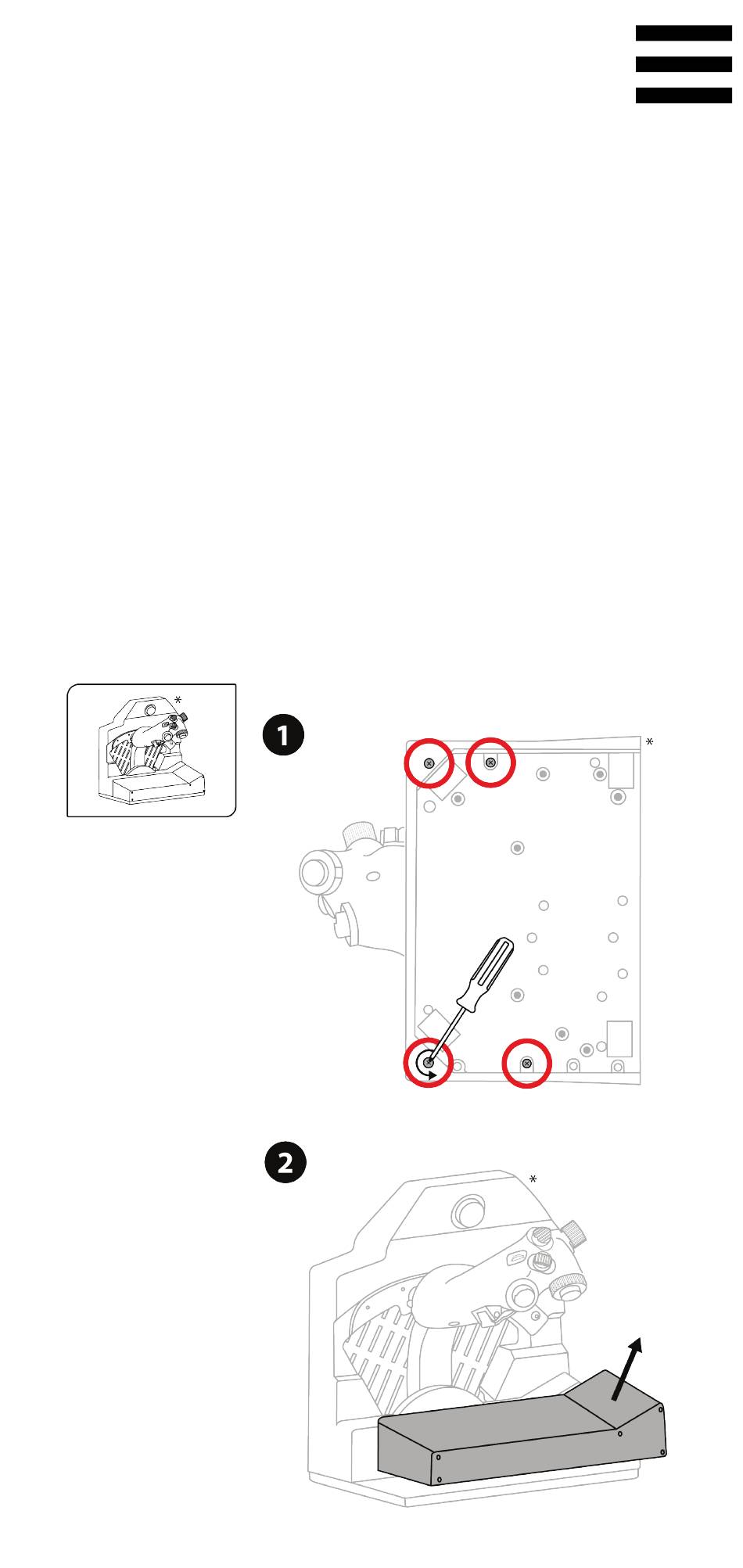 *

1

*

2

*