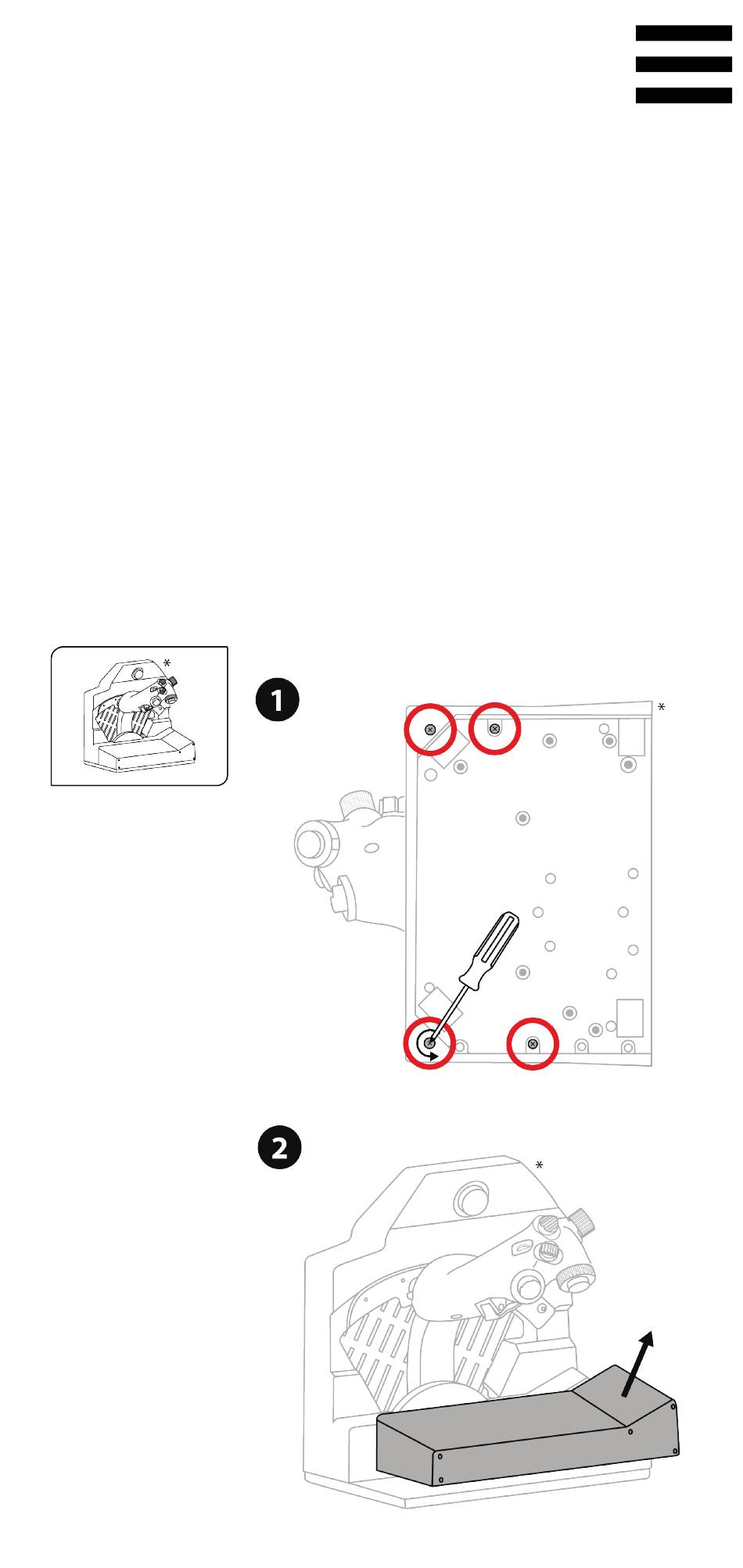 *

1

*

2

*