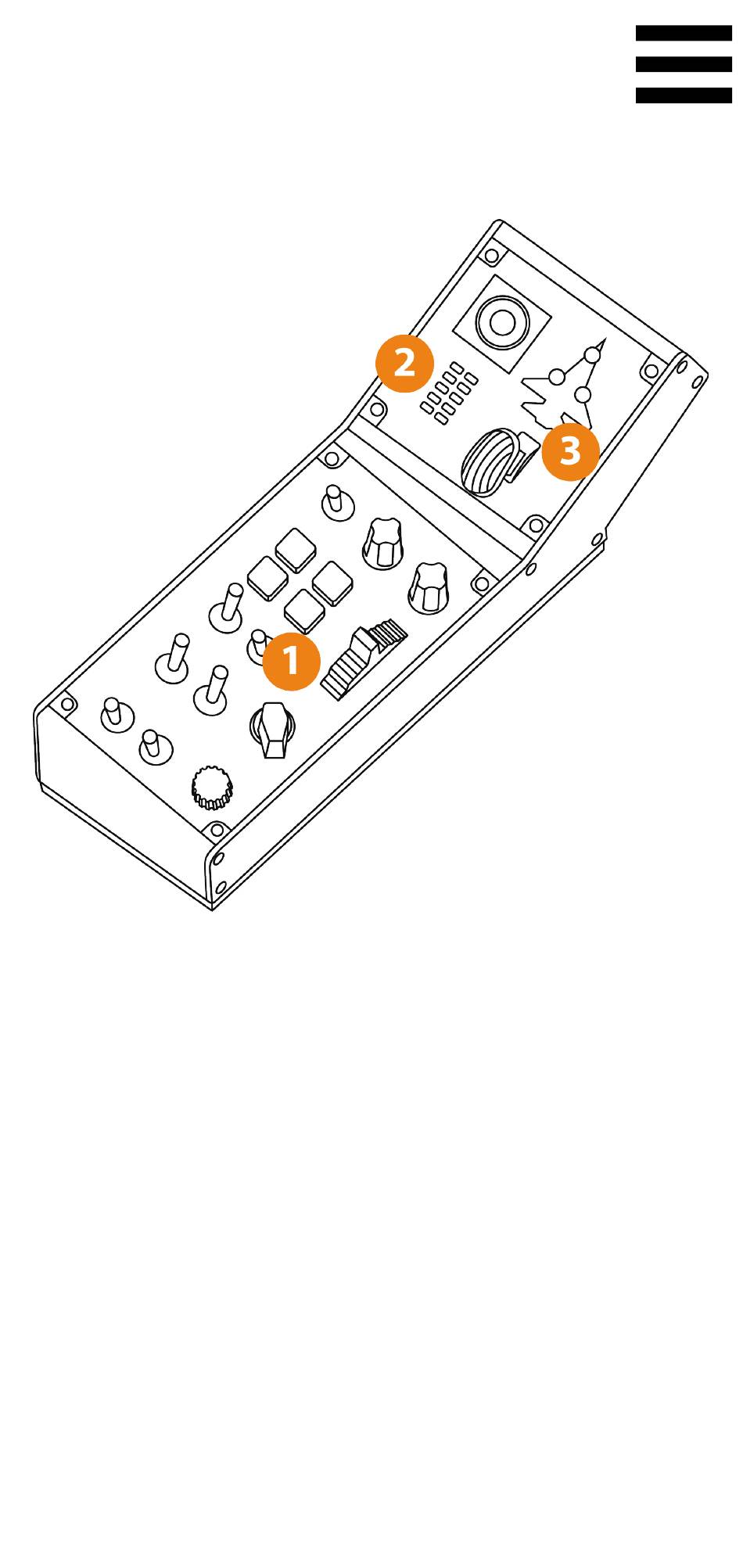 2
3
1