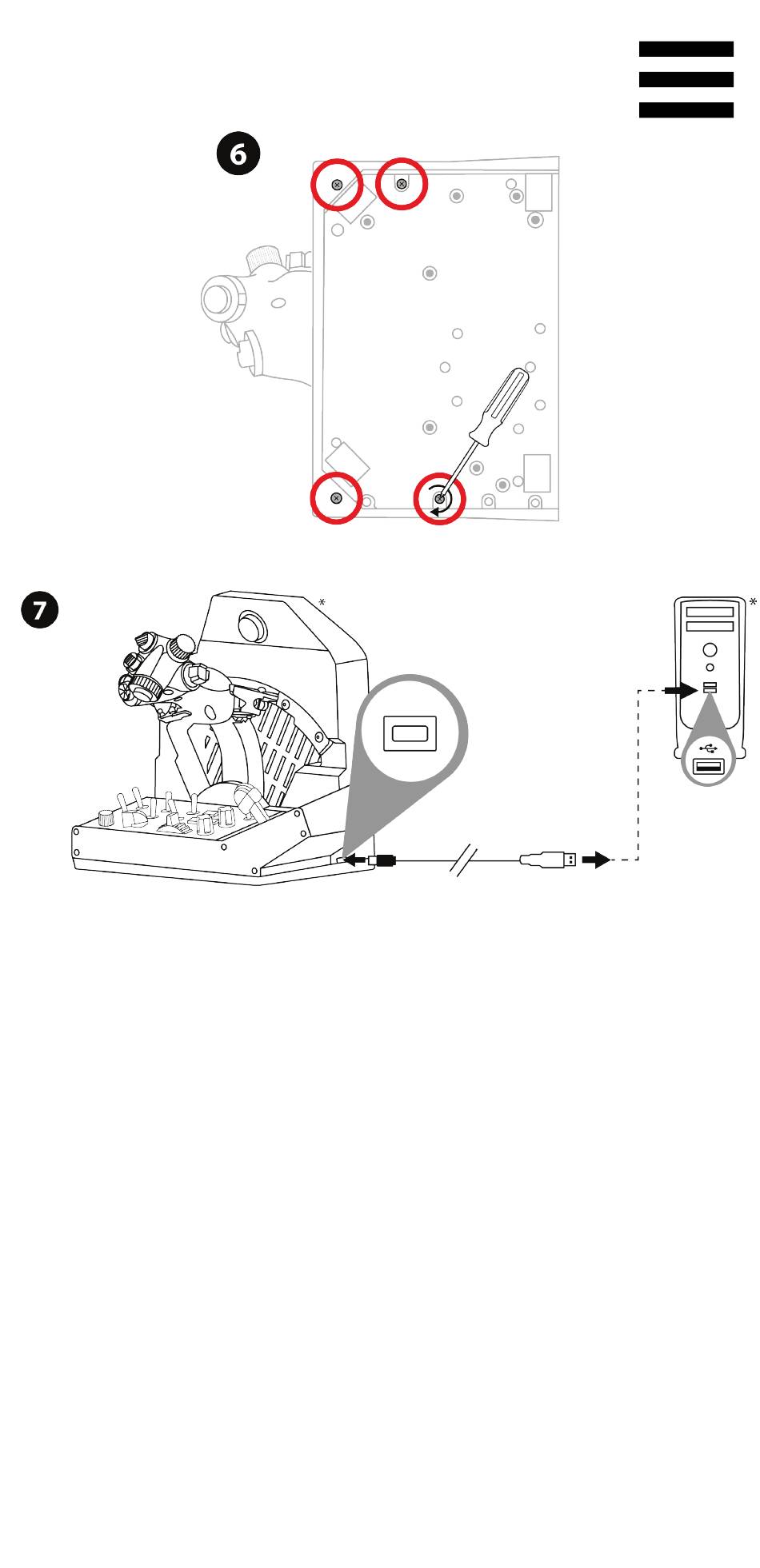 6

7

*

*