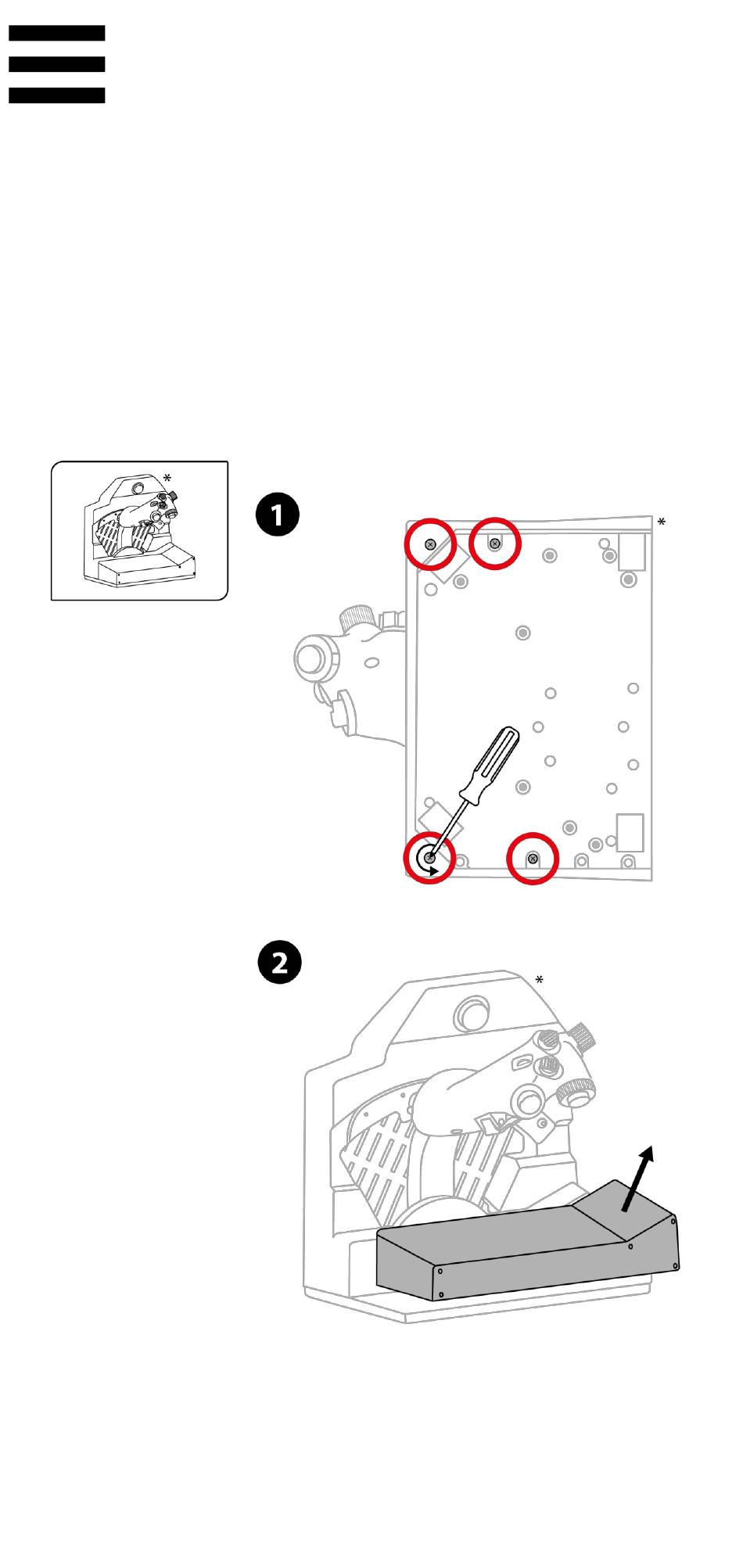 *

1

*

2

*