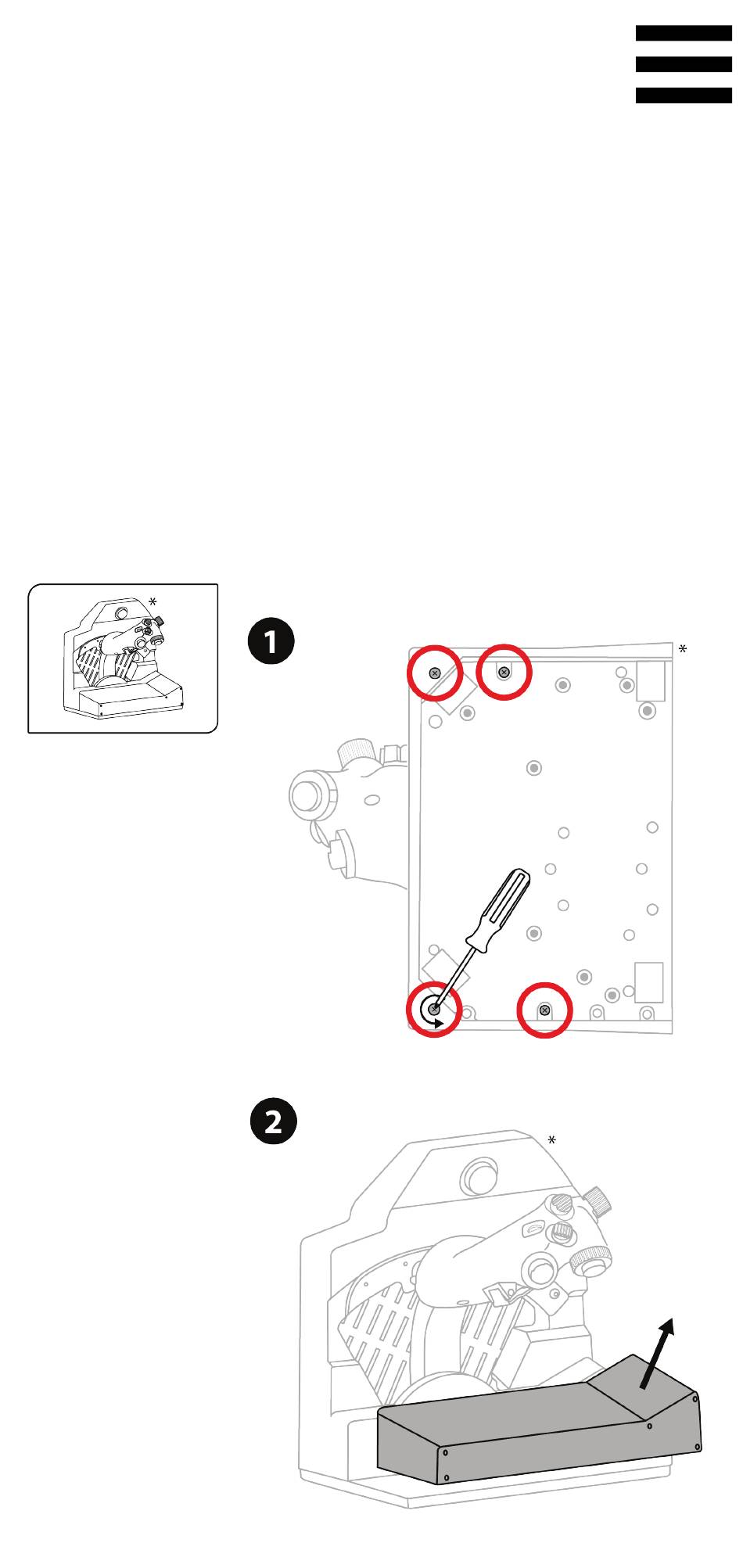 *

1

*

2

*