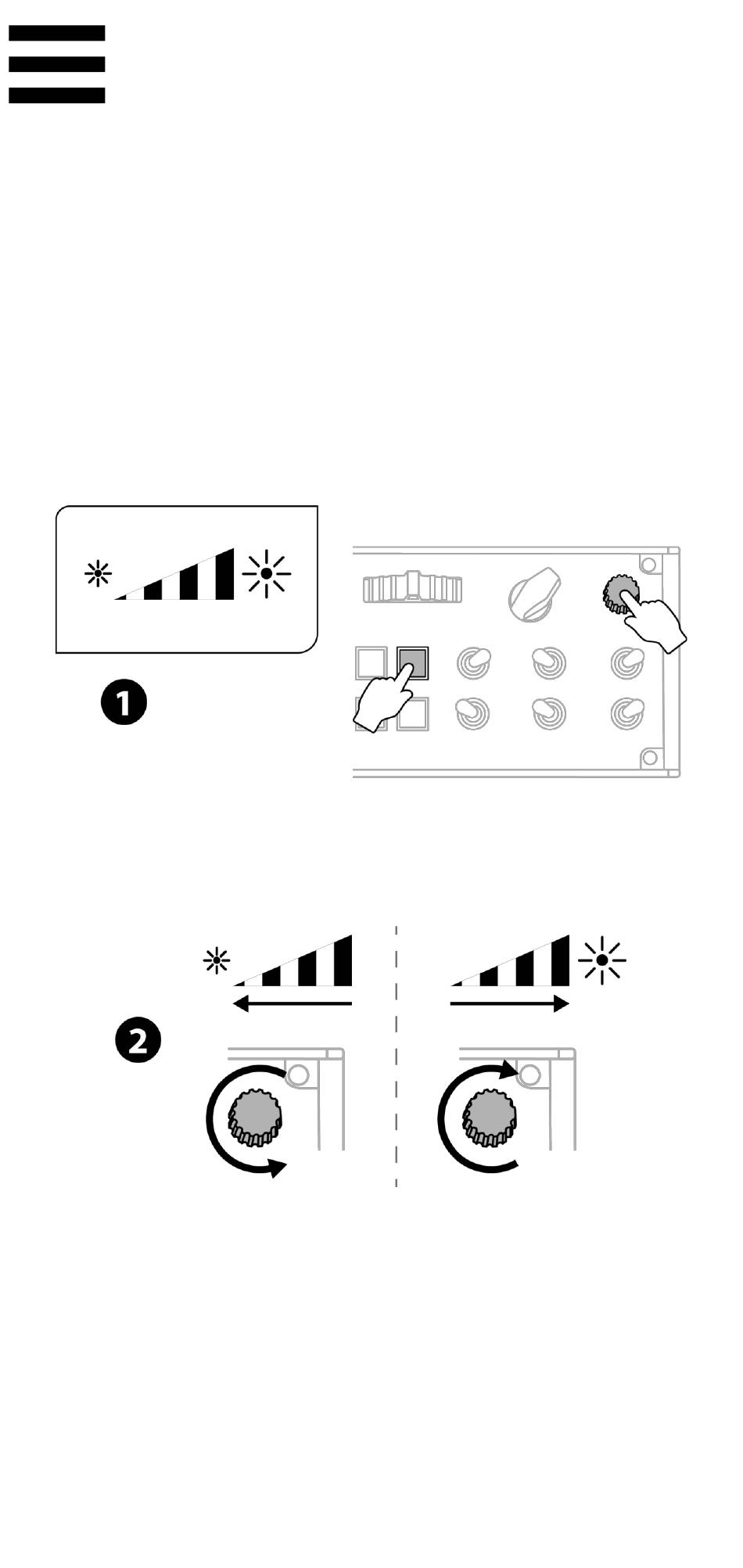 1

2