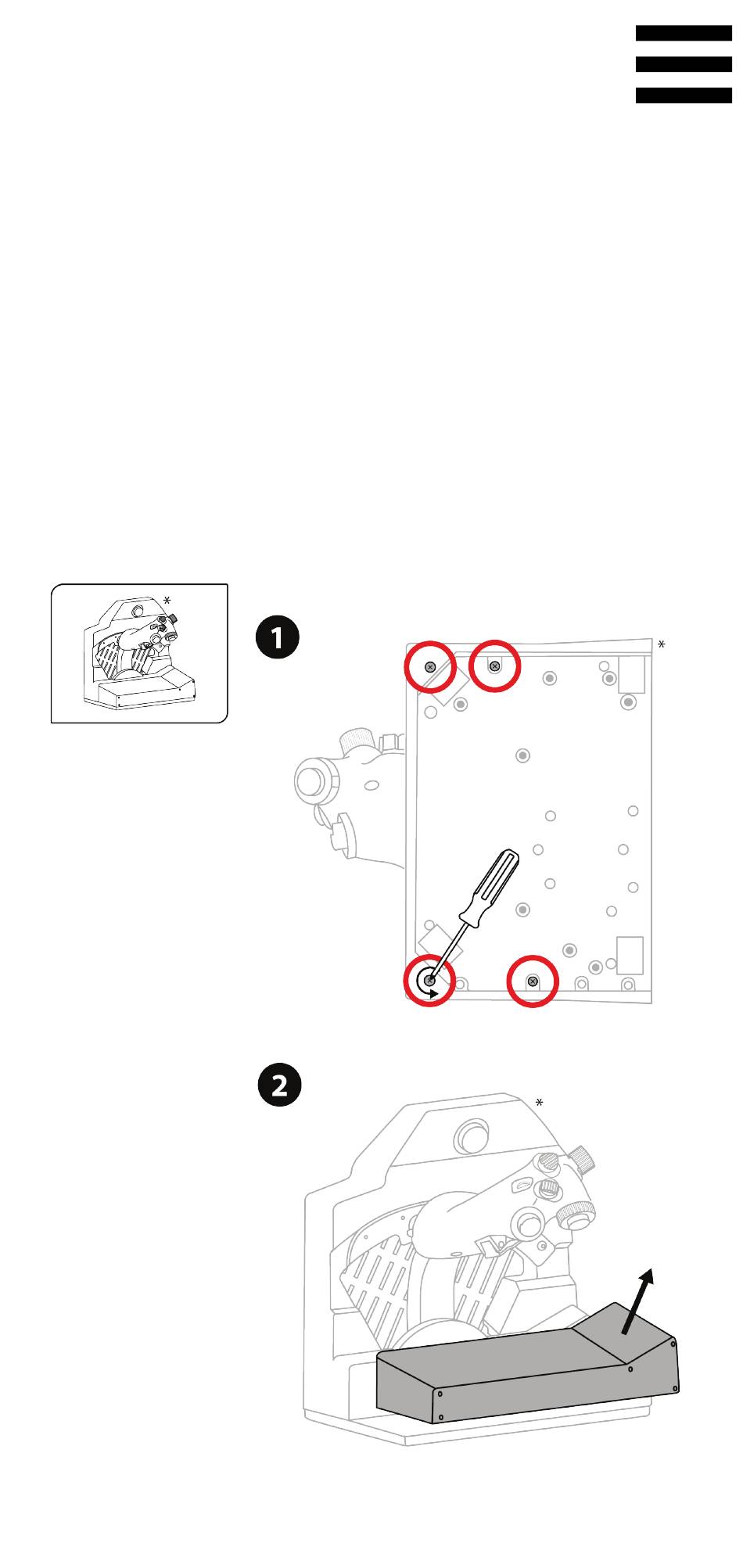 *

1

*

2

*