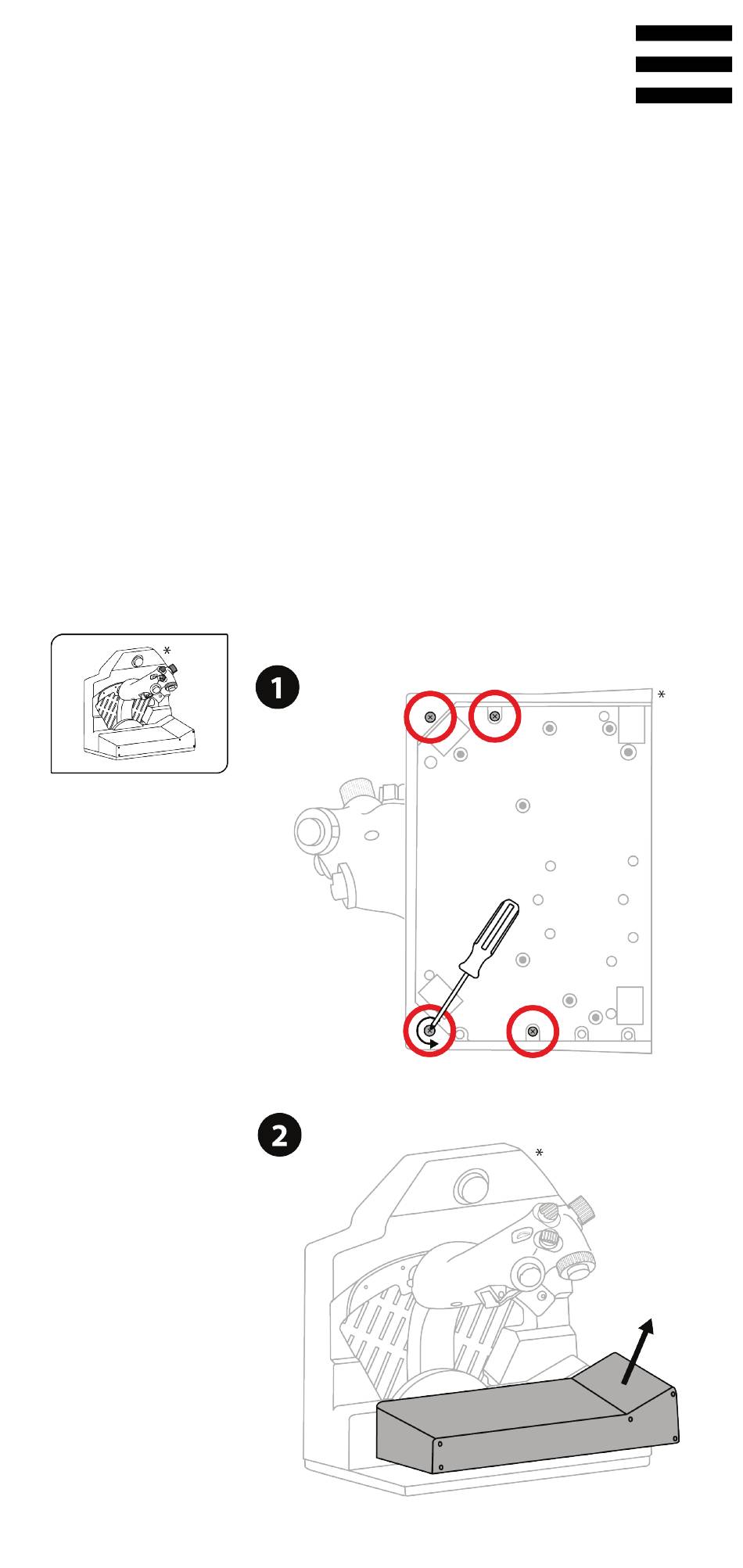 *

1

*

2

*