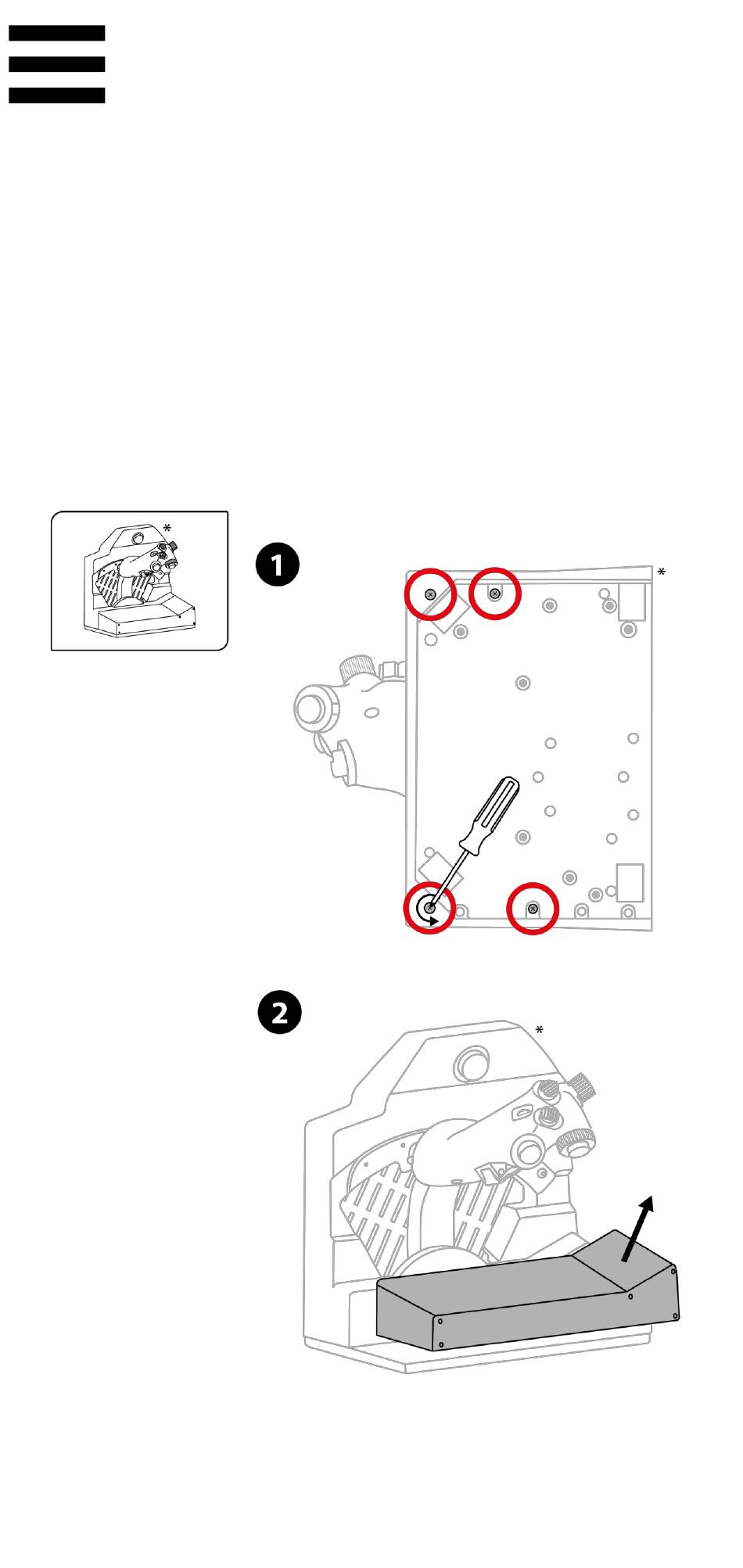 *

1

*

2

*