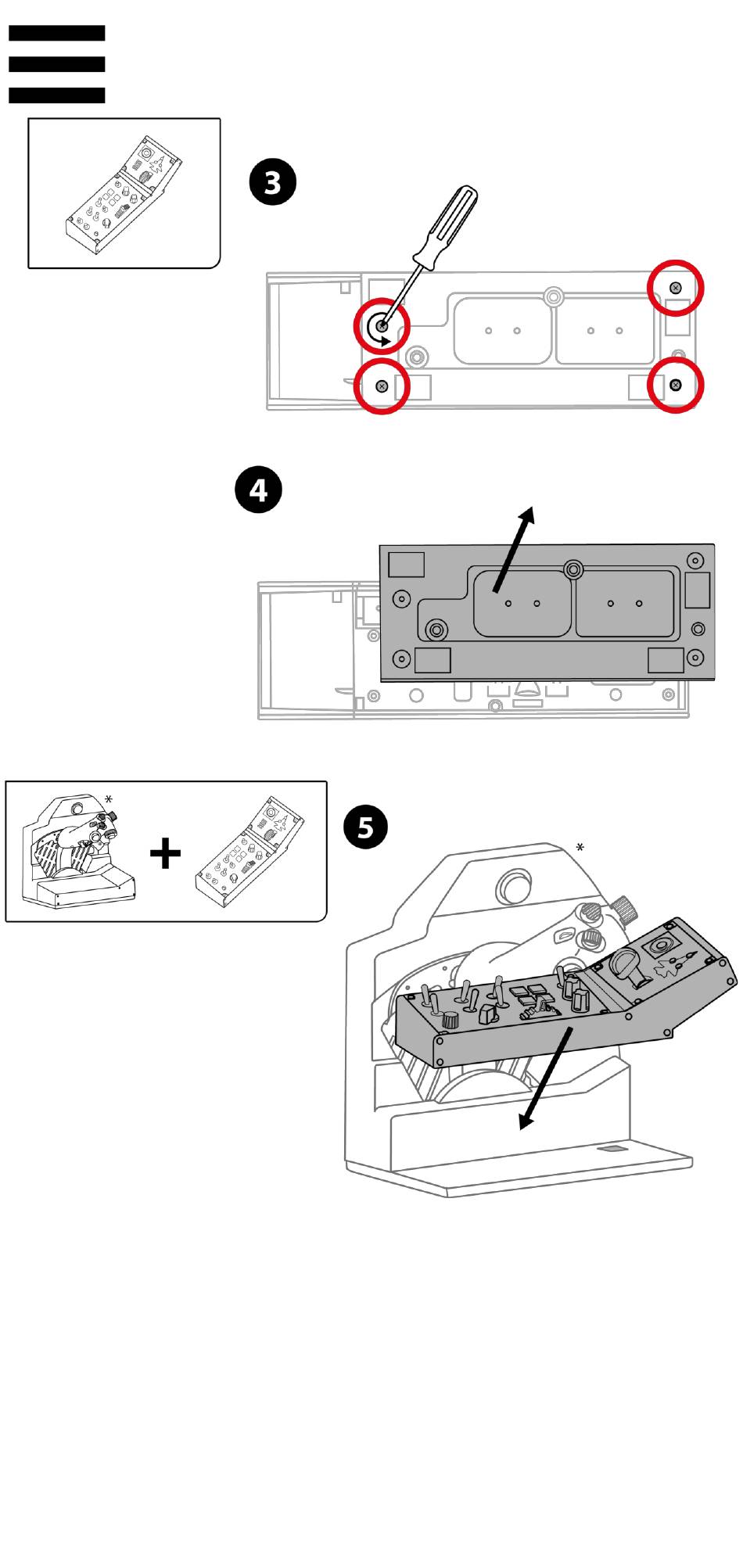 3

4

*

+

5

*