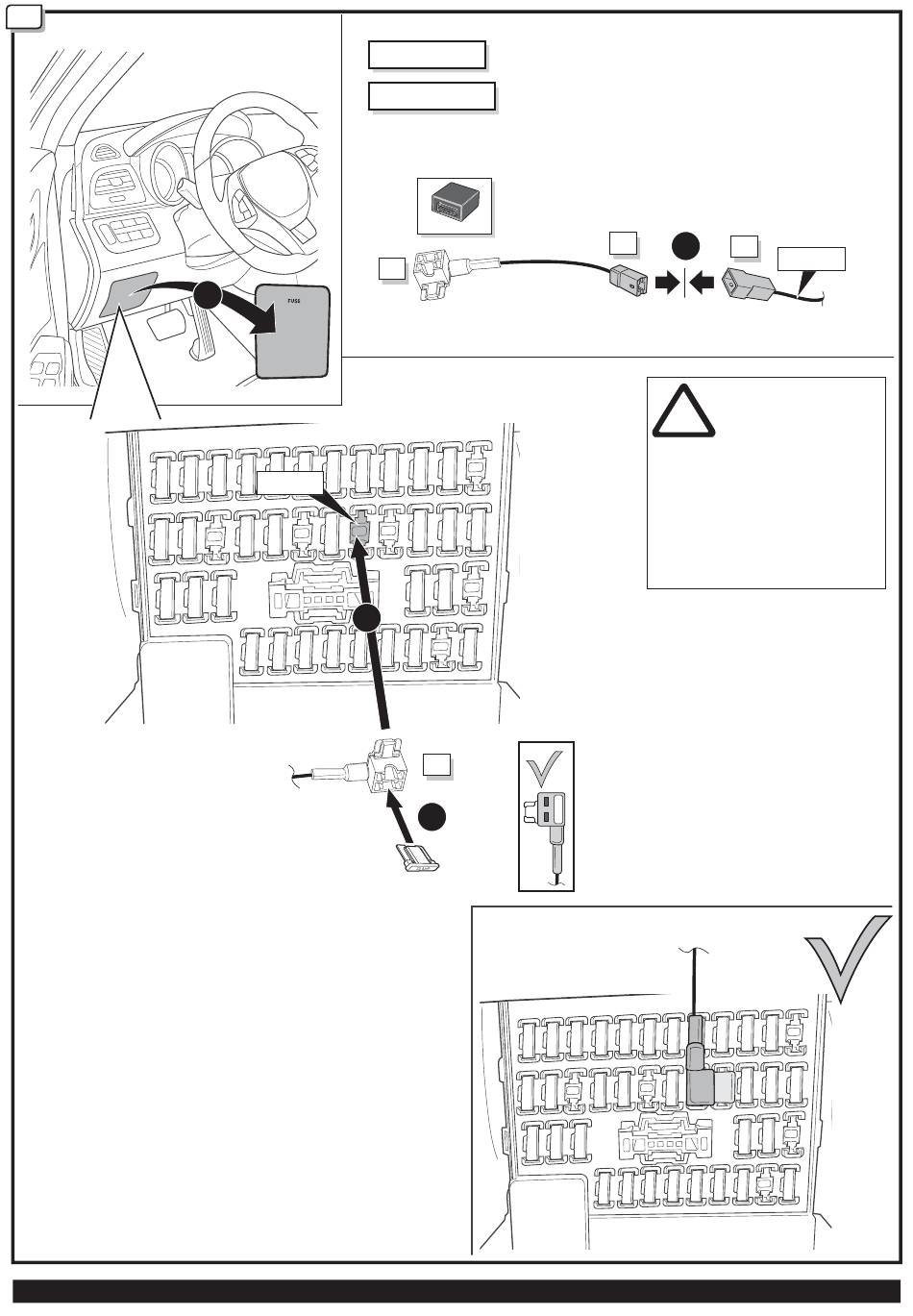 FUSE