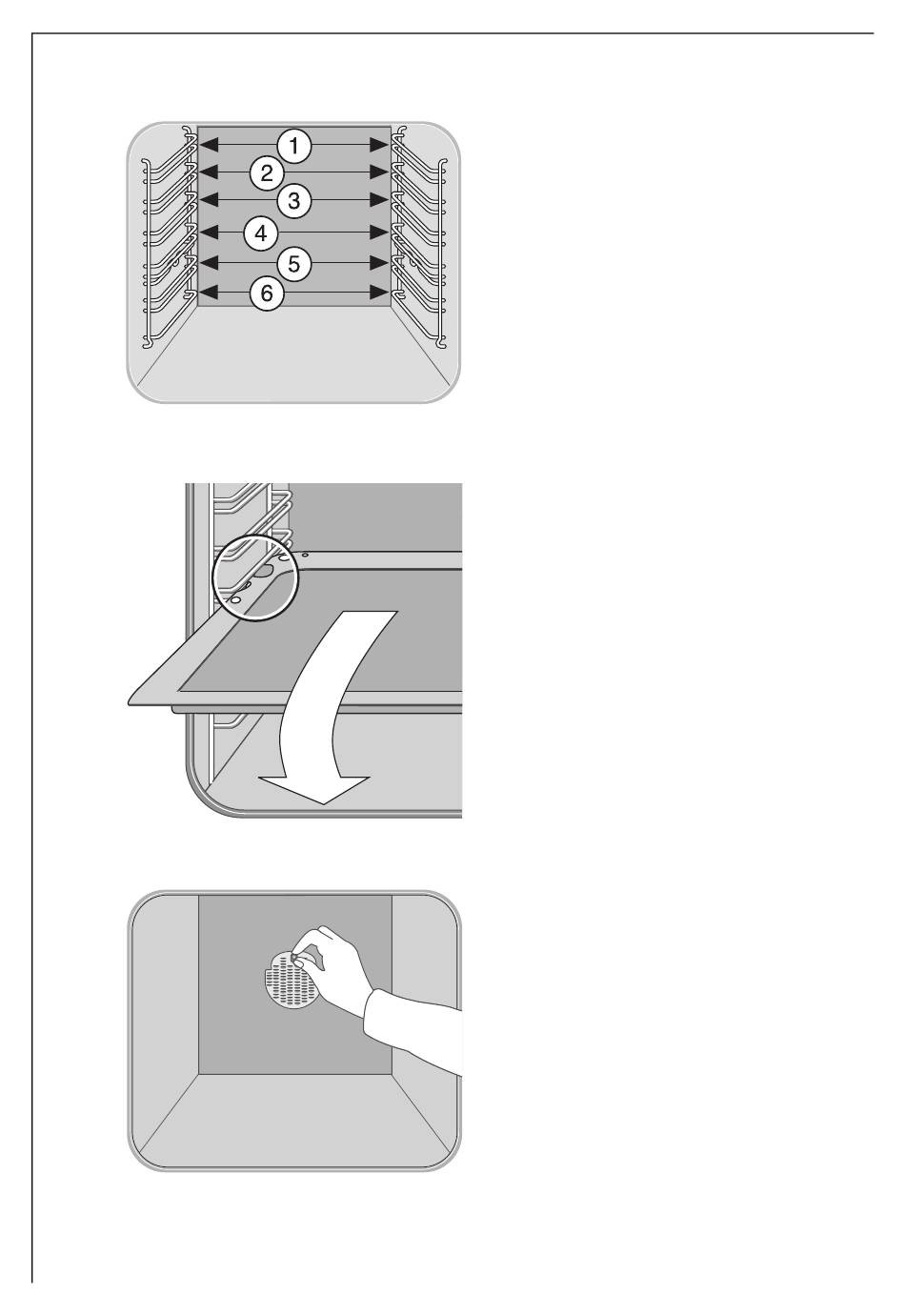 1
2
3
4
5
6