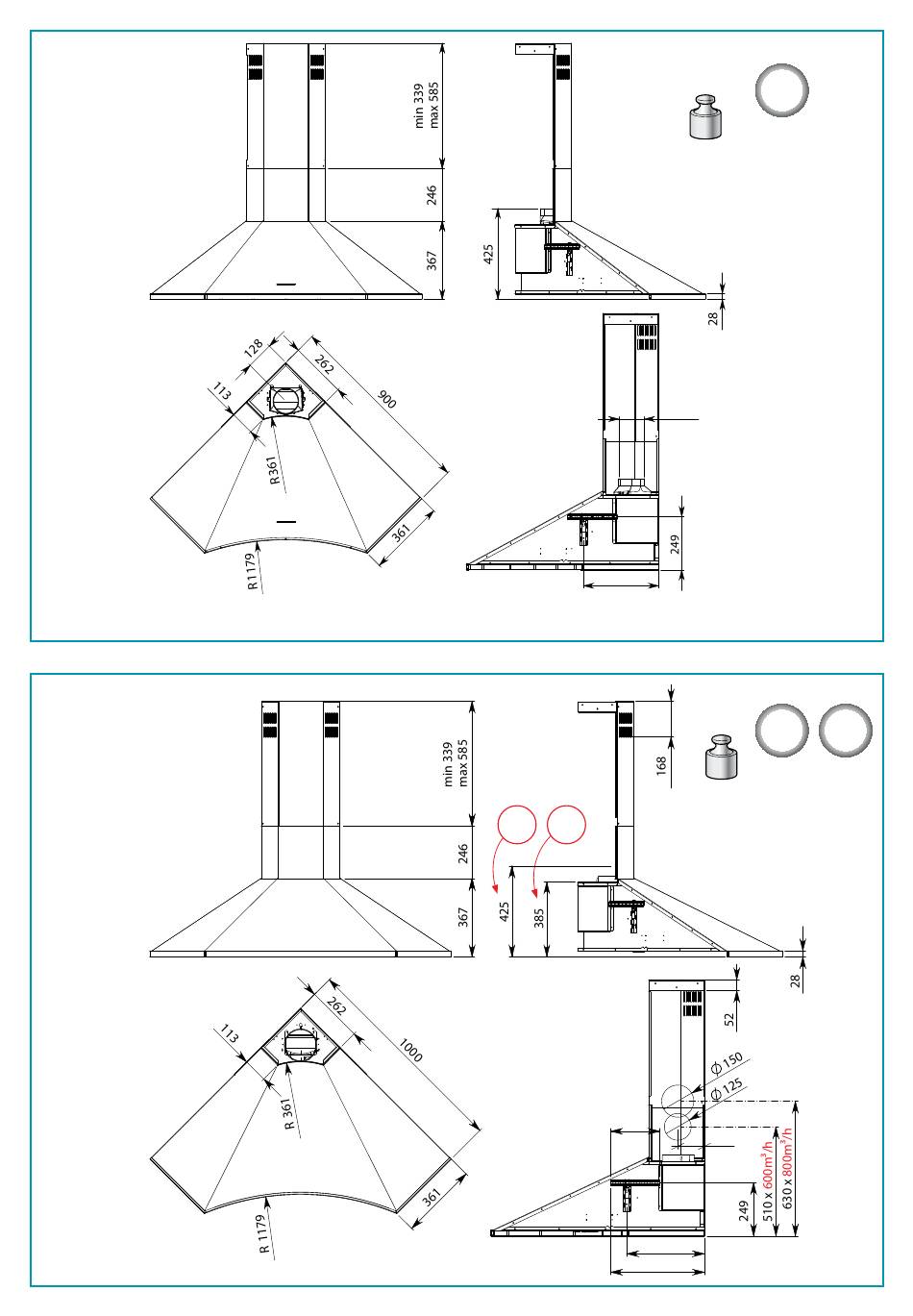 min 339
max 585
246
367
425
28
128
262
113
900
R 361
361
R 1179
249

min 339
max 585
246
367
168
425
385
28
262
113
1000
R 361
361
R 1179
52
$\phi$ 150
$\phi$ 125
249
510 x 600m³/h
630 x 800m³/h