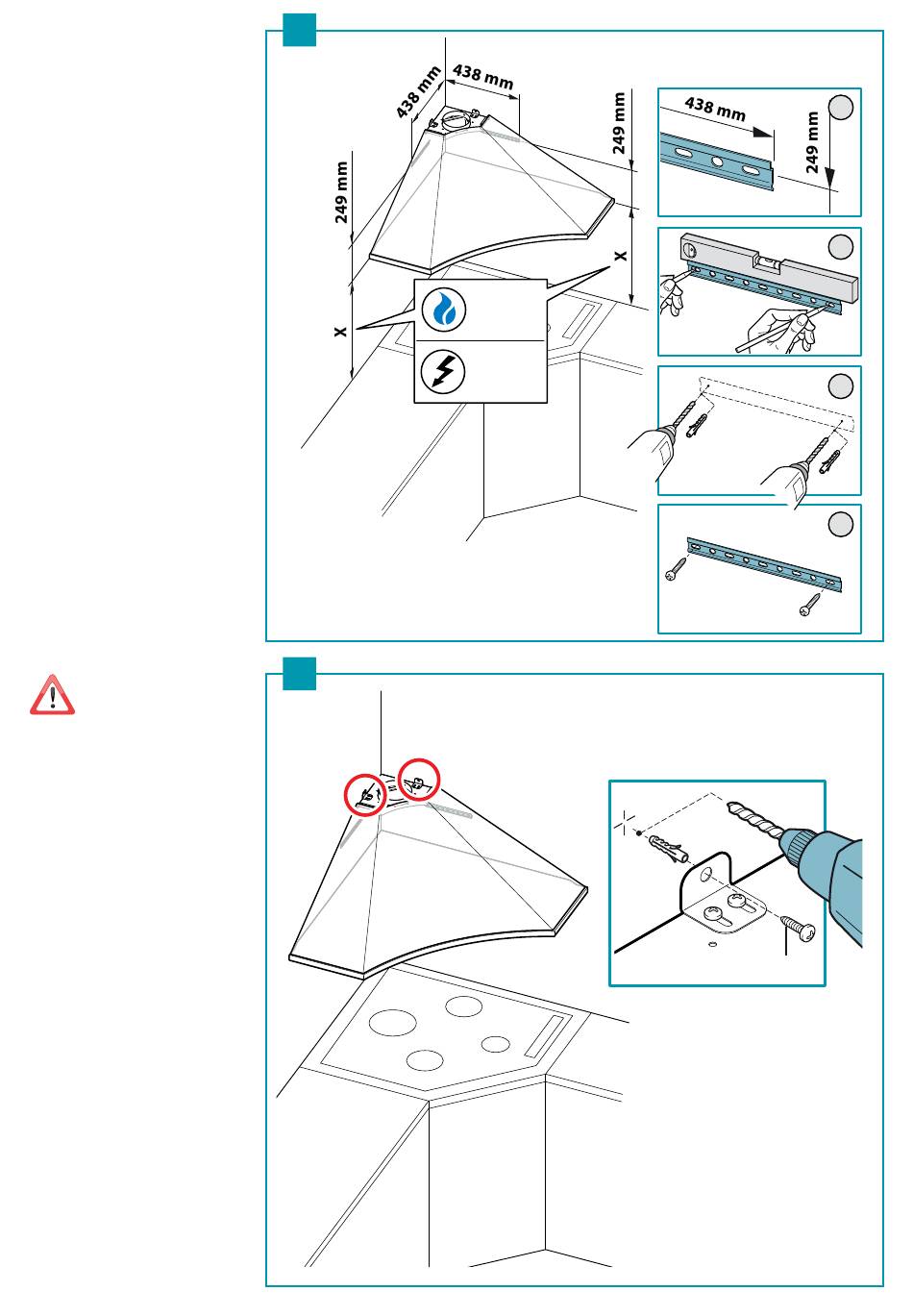 438 mm
438 mm
249 mm
249 mm
X
X
438 mm
249 mm