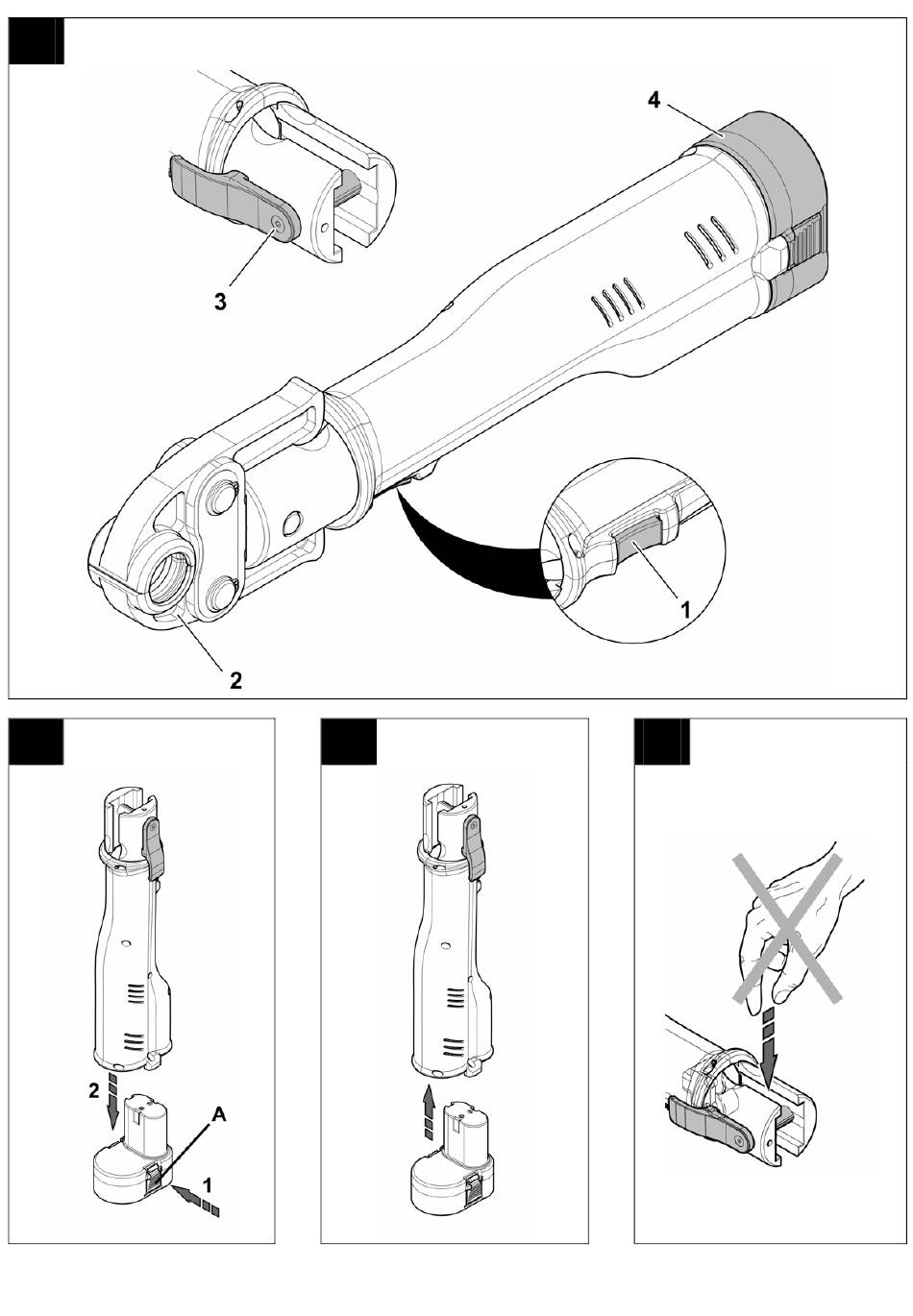 4

3

1

2

2

A

1