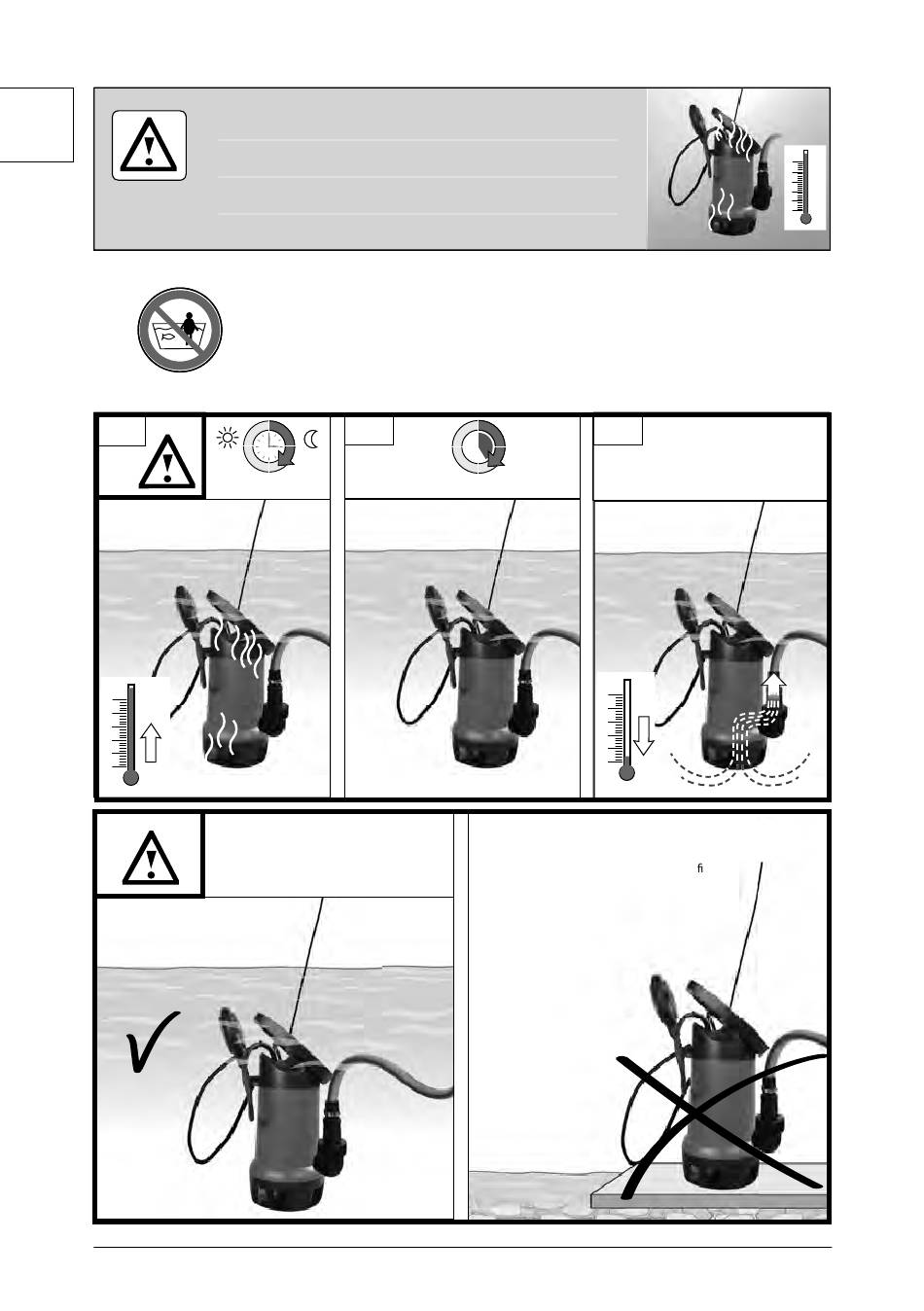 fi