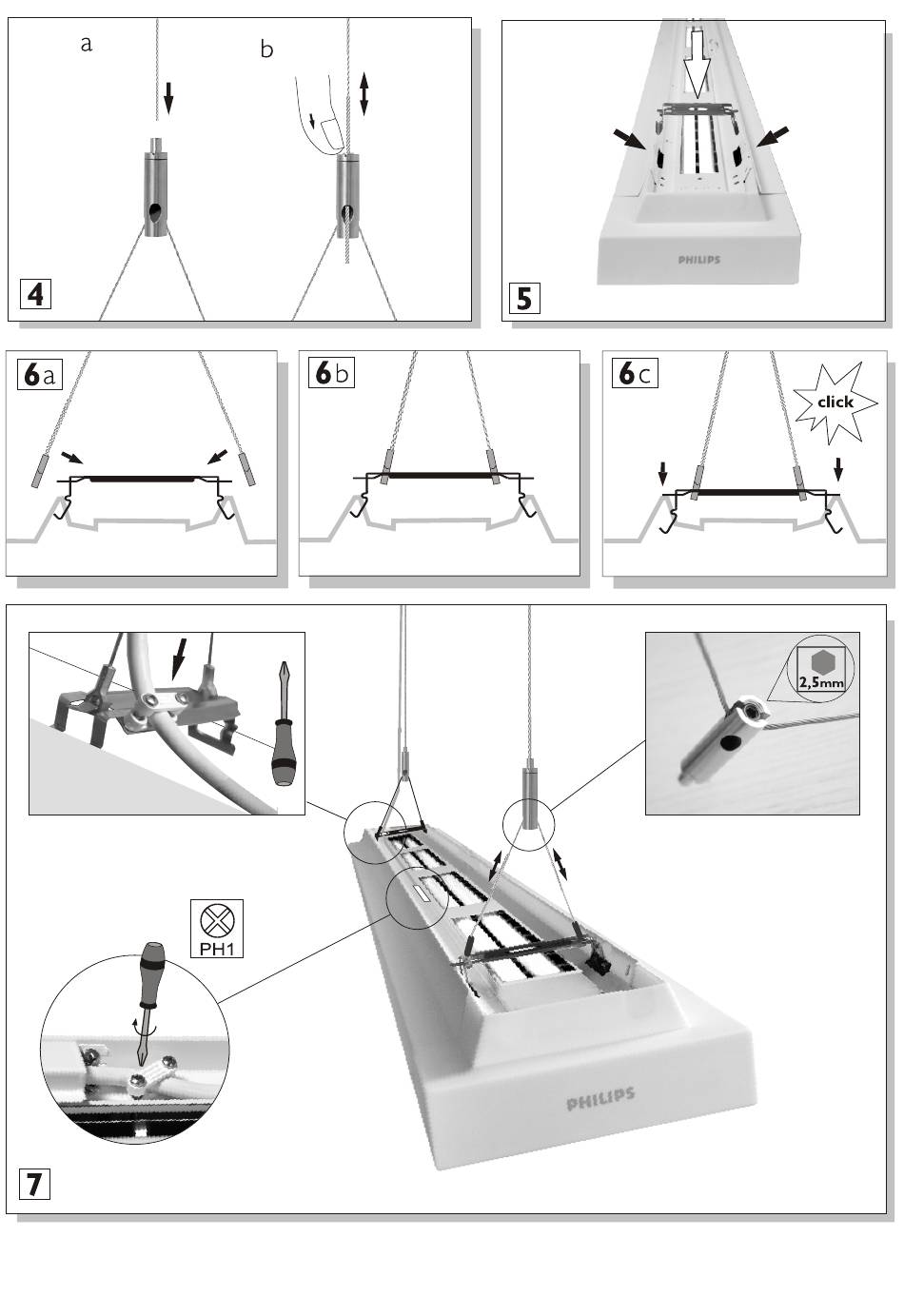 a
b
4

PHILIPS
5

6a

6b

6c
click

2,5mm

PH1

PHILIPS
7