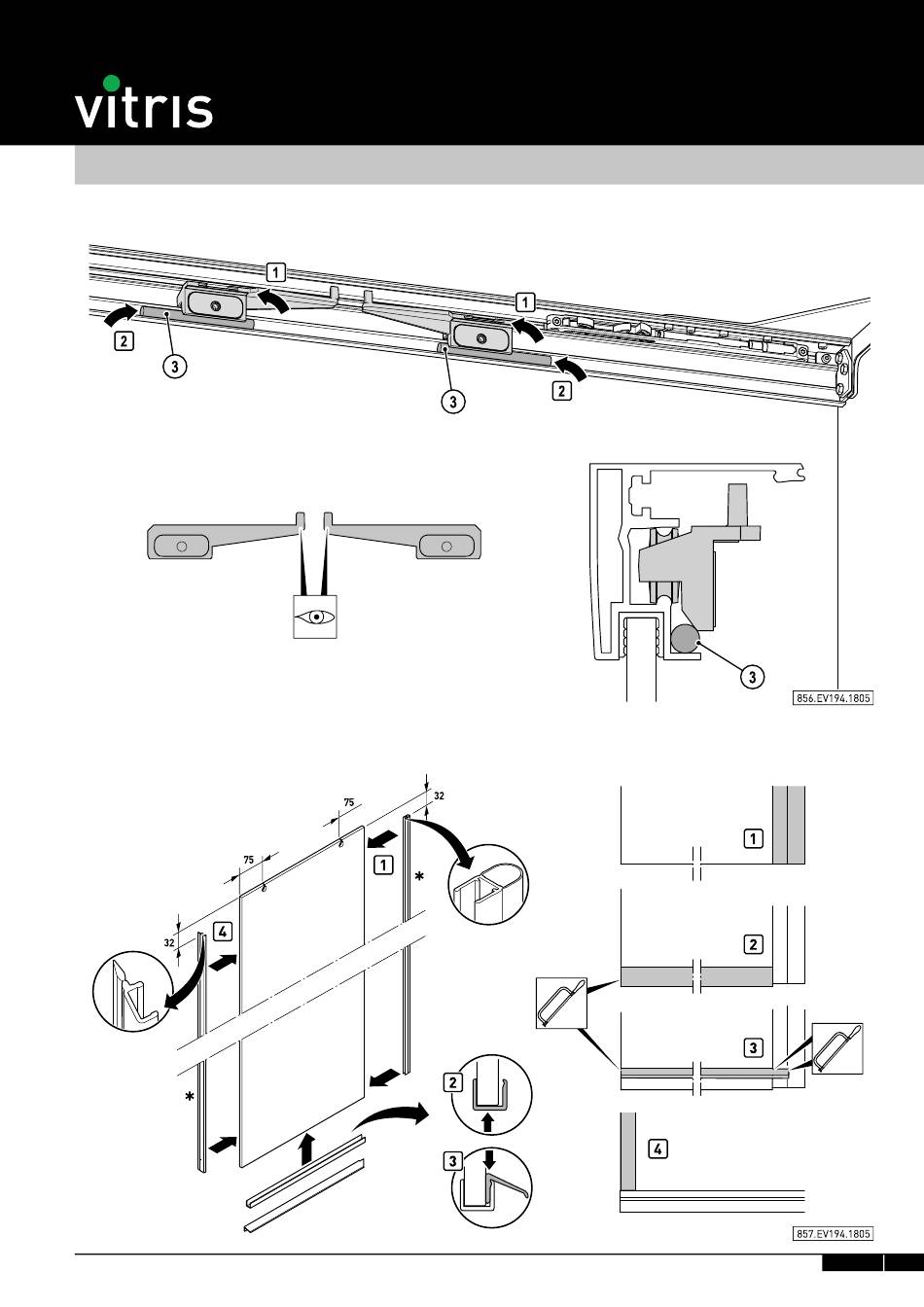 vitris

1
1
2
3
3
2

3
856.EV194.1805

32
75
75
1
*
32
4
*
2
3

1
2
3
4
857.EV194.1805