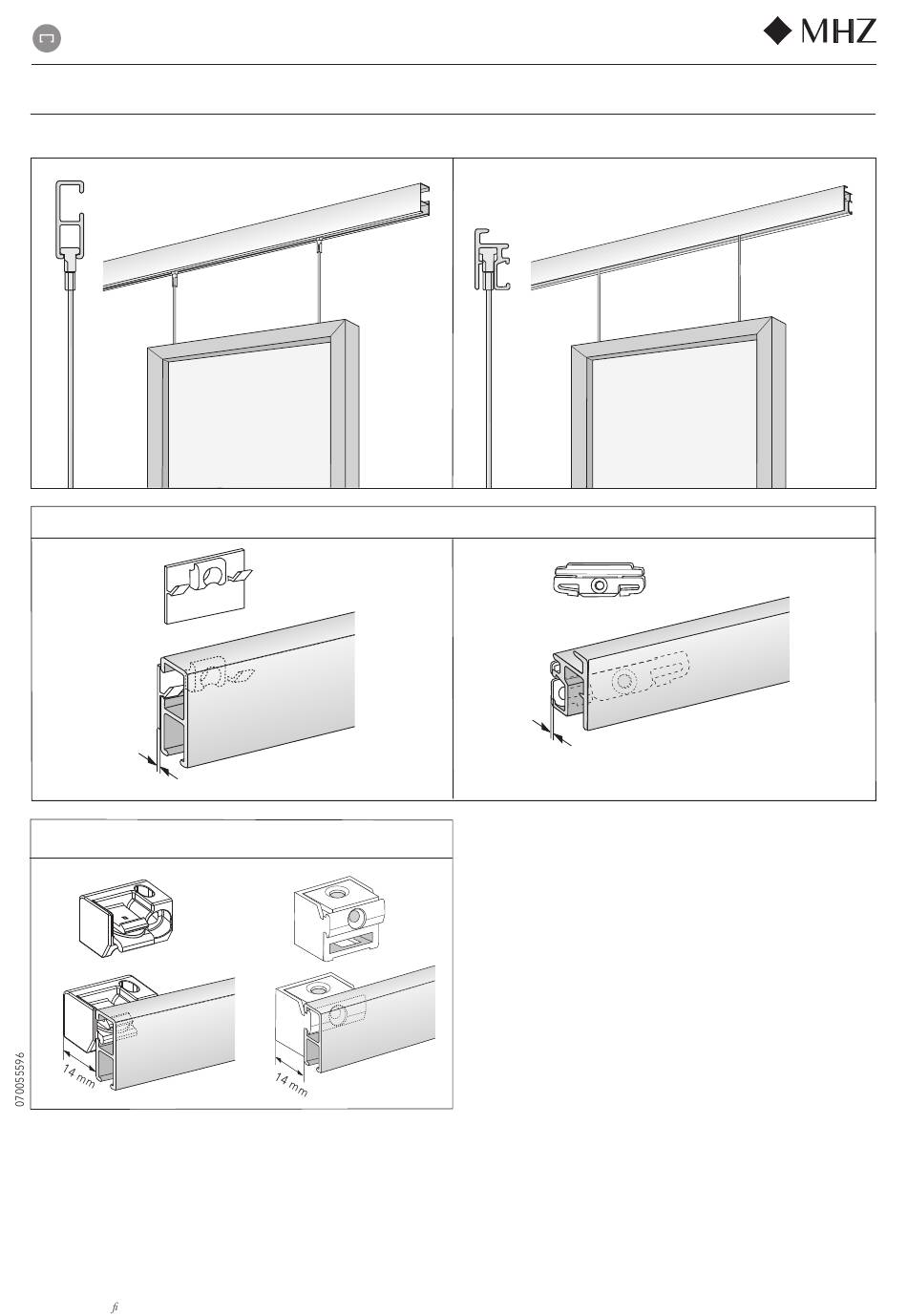 MHZ

14 mm

14 mm

070055596

fi