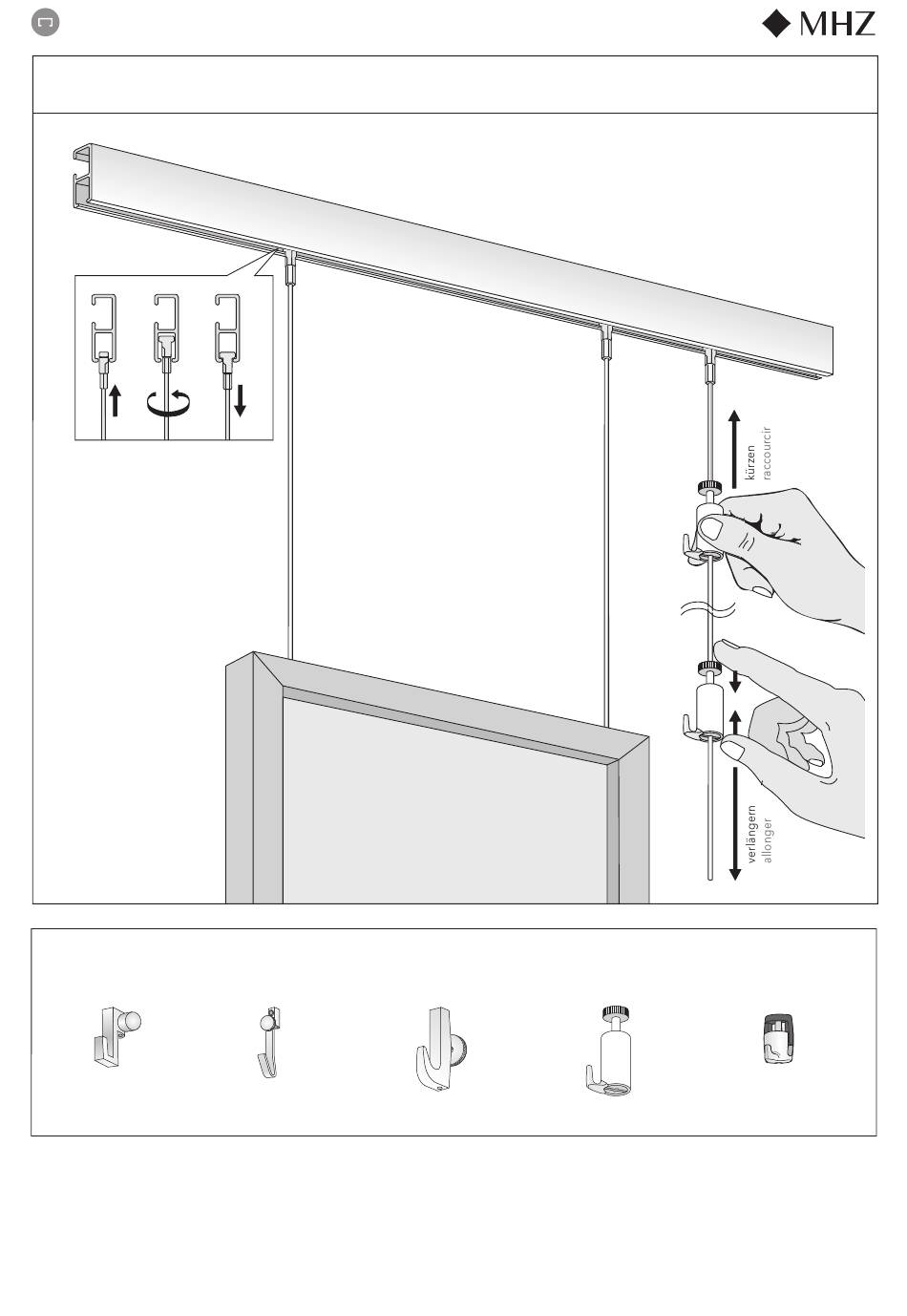 MHZ

kürzen
raccourcir

verlängern
allonger