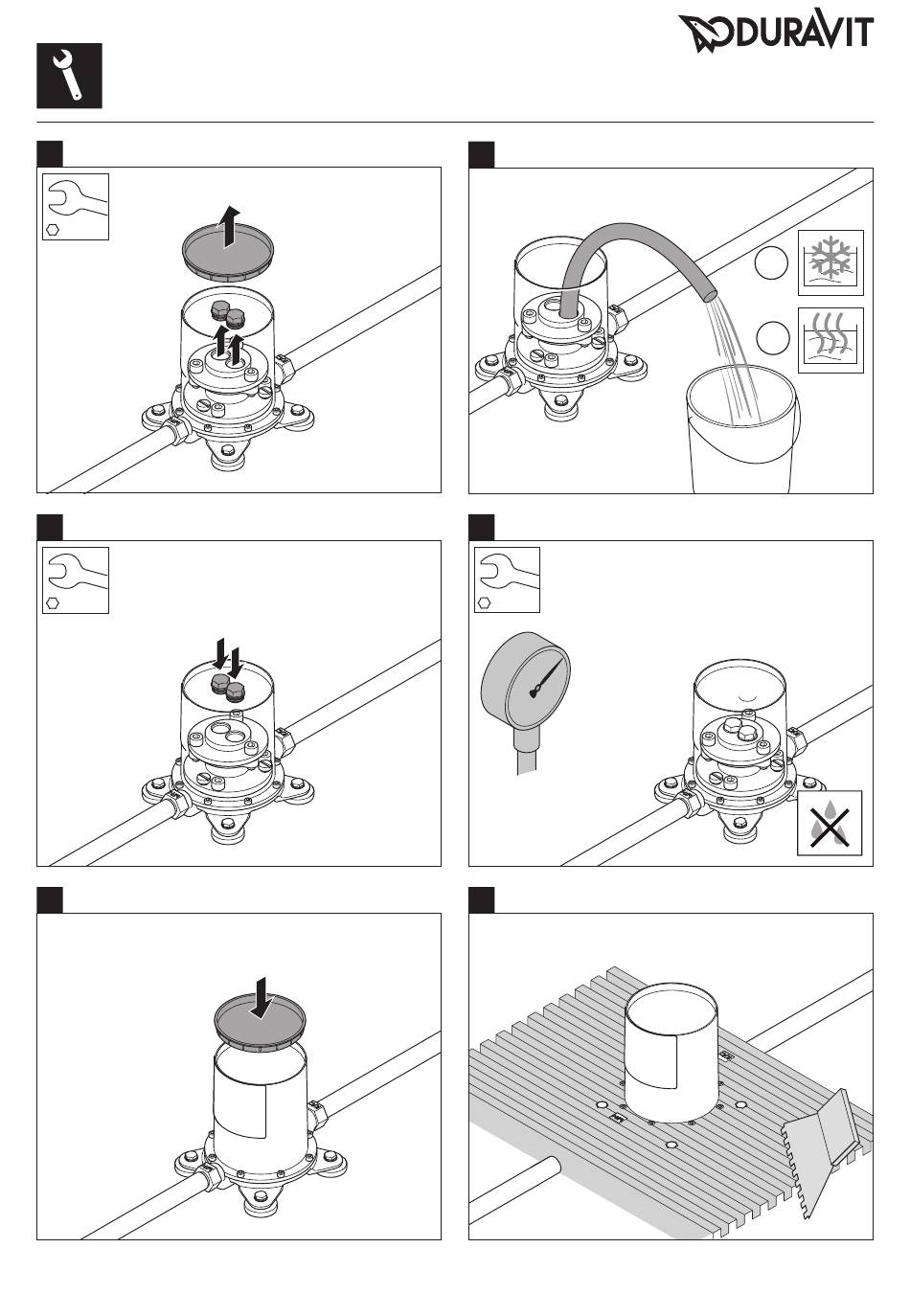 DURAVIT