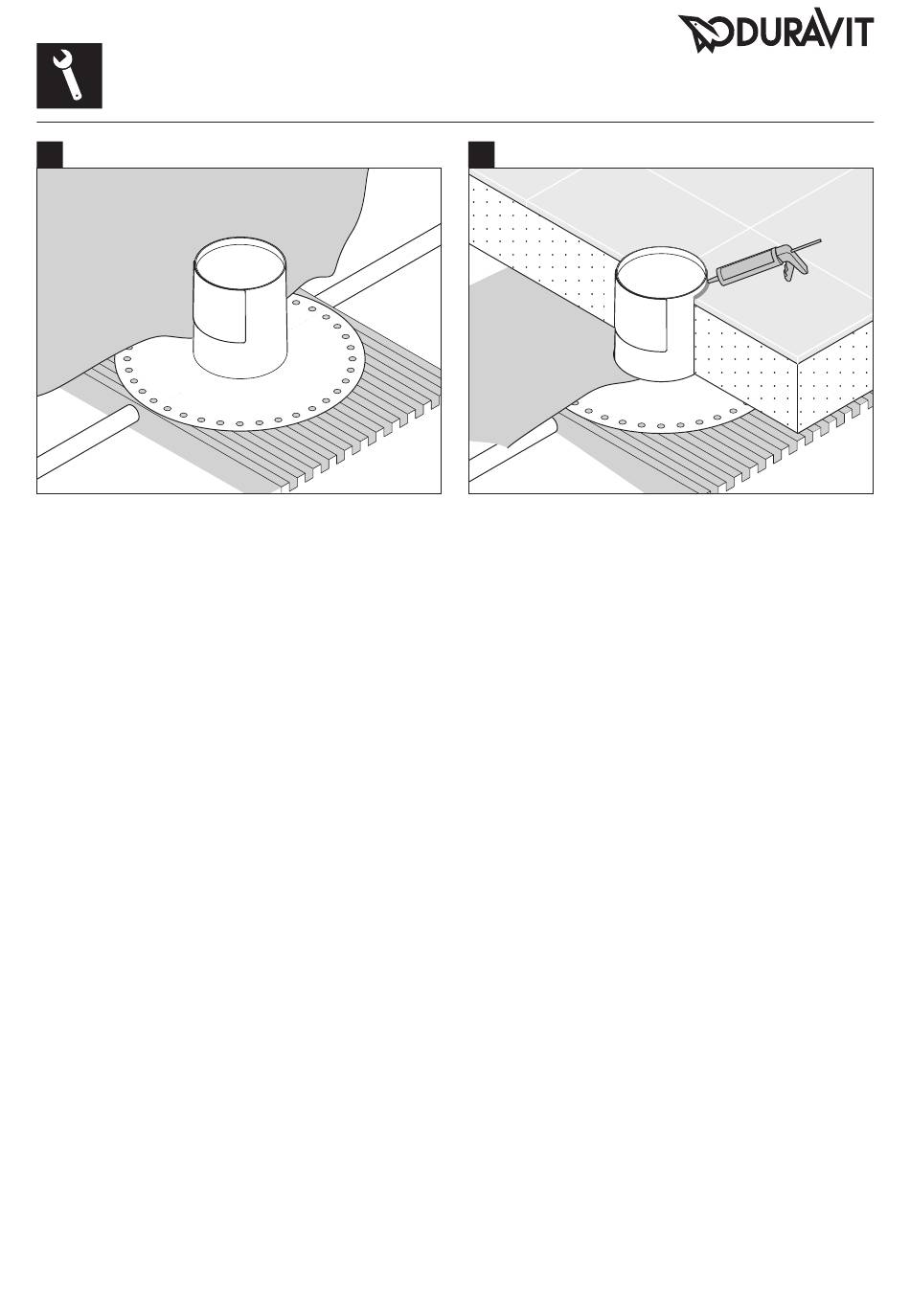 DURAVIT