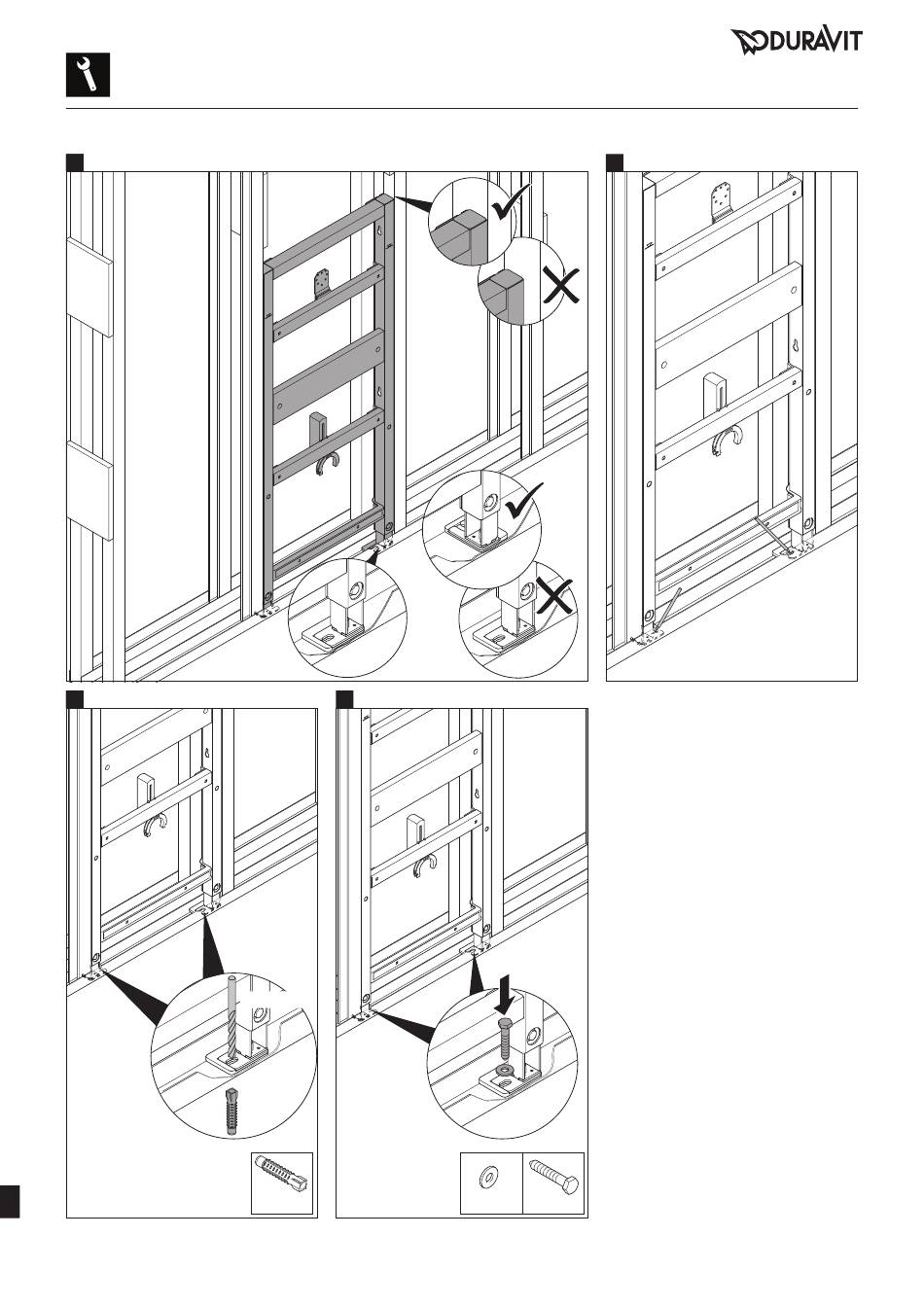 DURAVIT