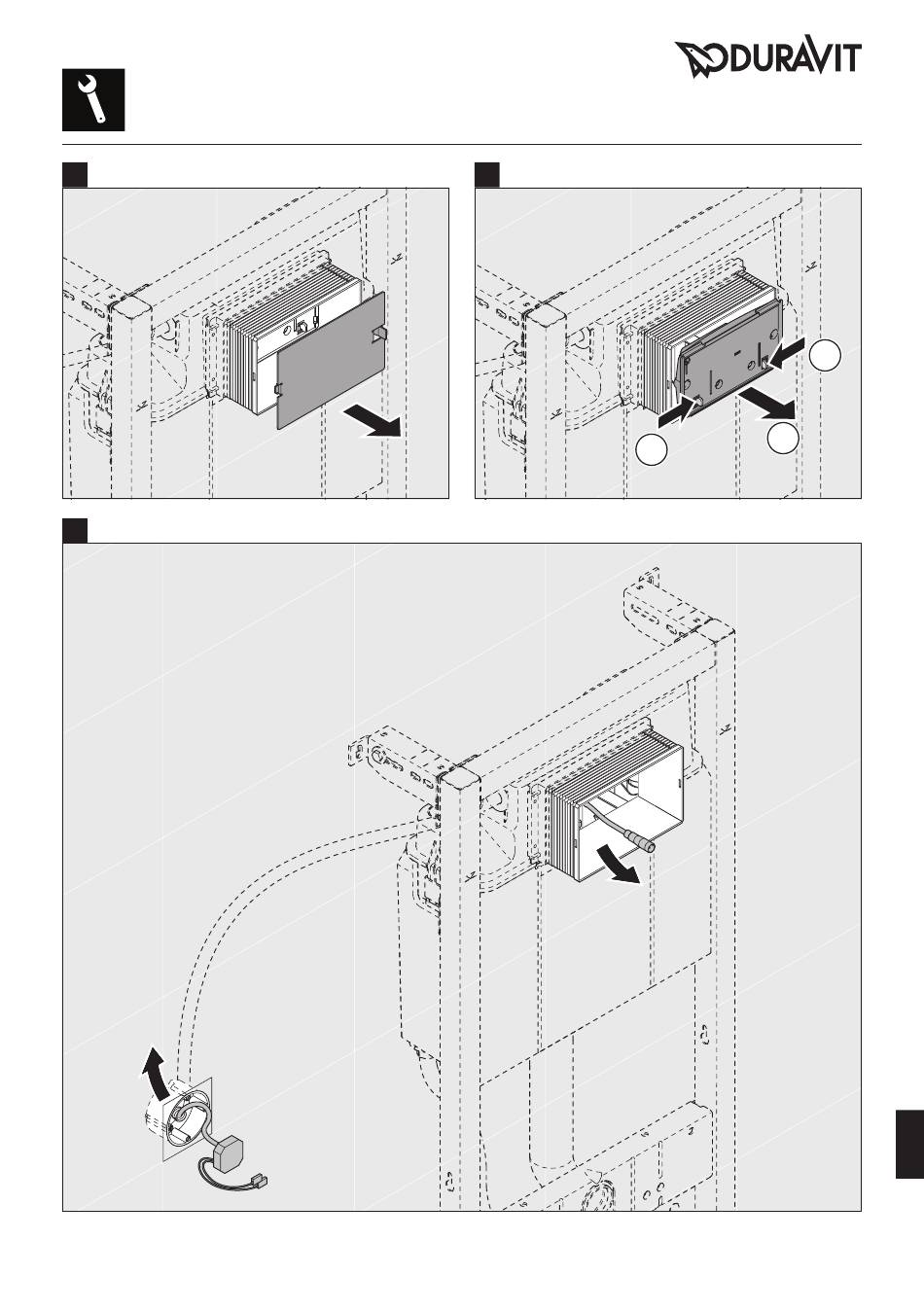 DURAVIT