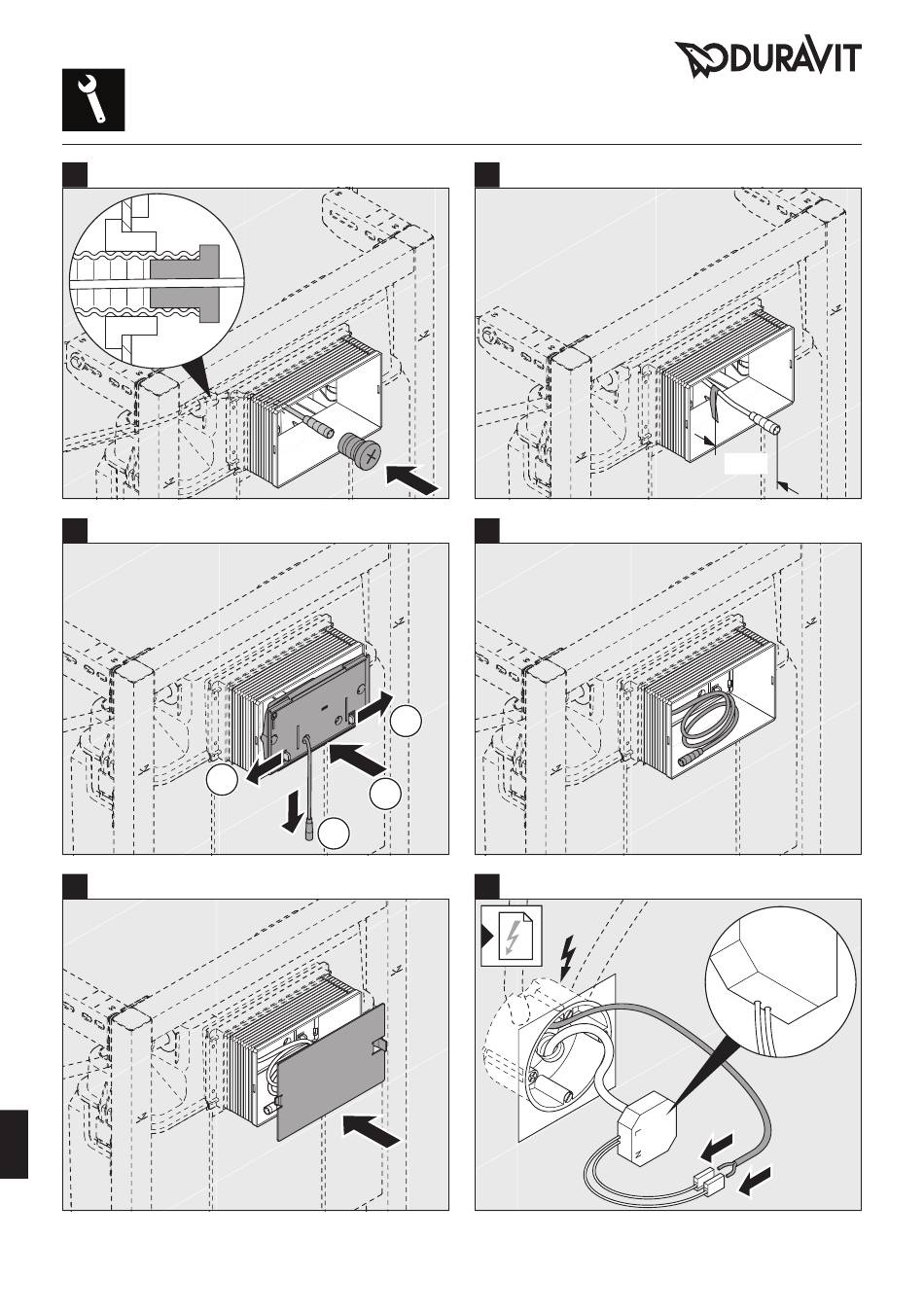 DURAVIT