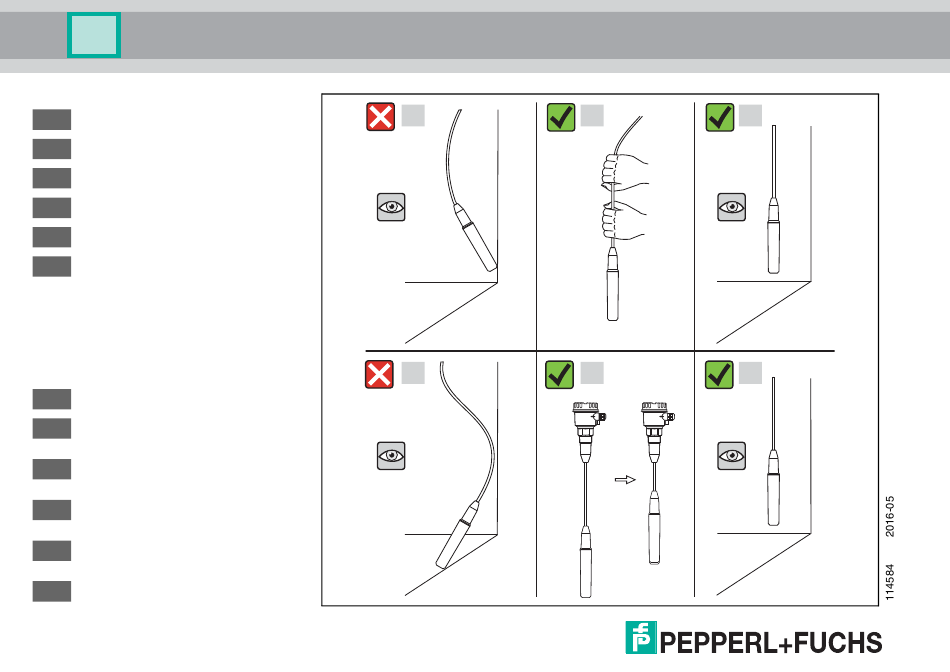 2016-05

114584

PEPPERL+FUCHS