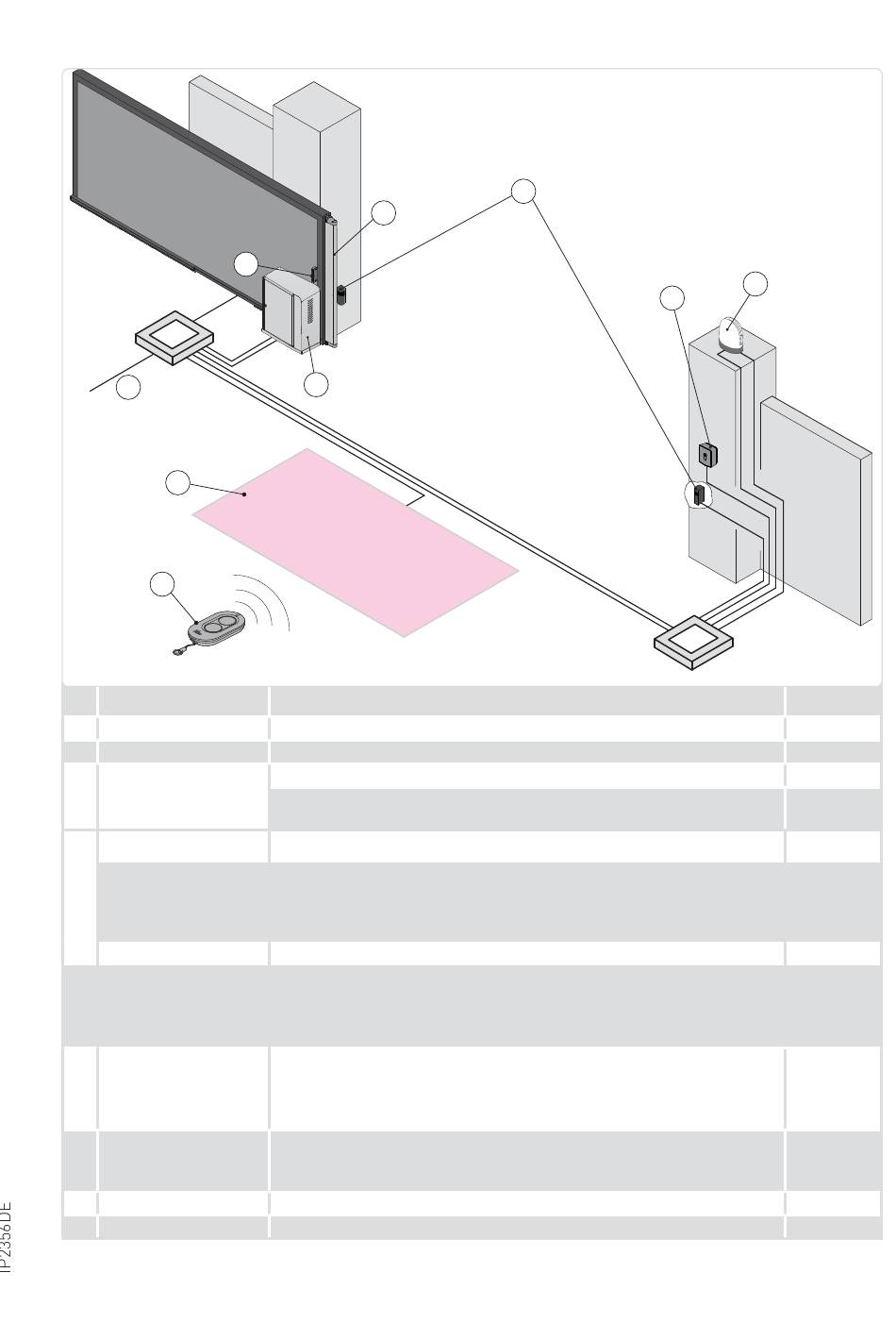 IP2356DE