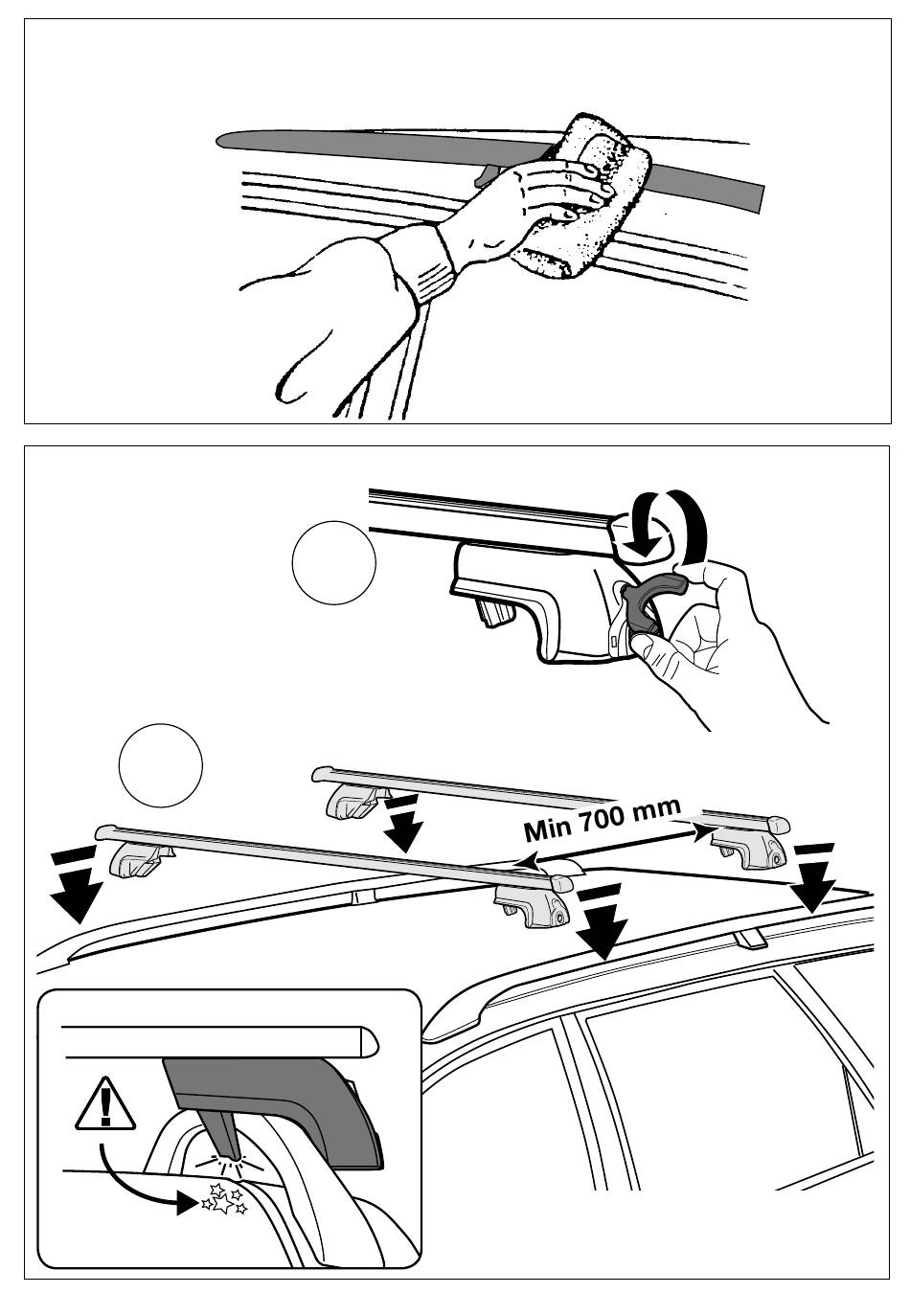 Min 700 mm