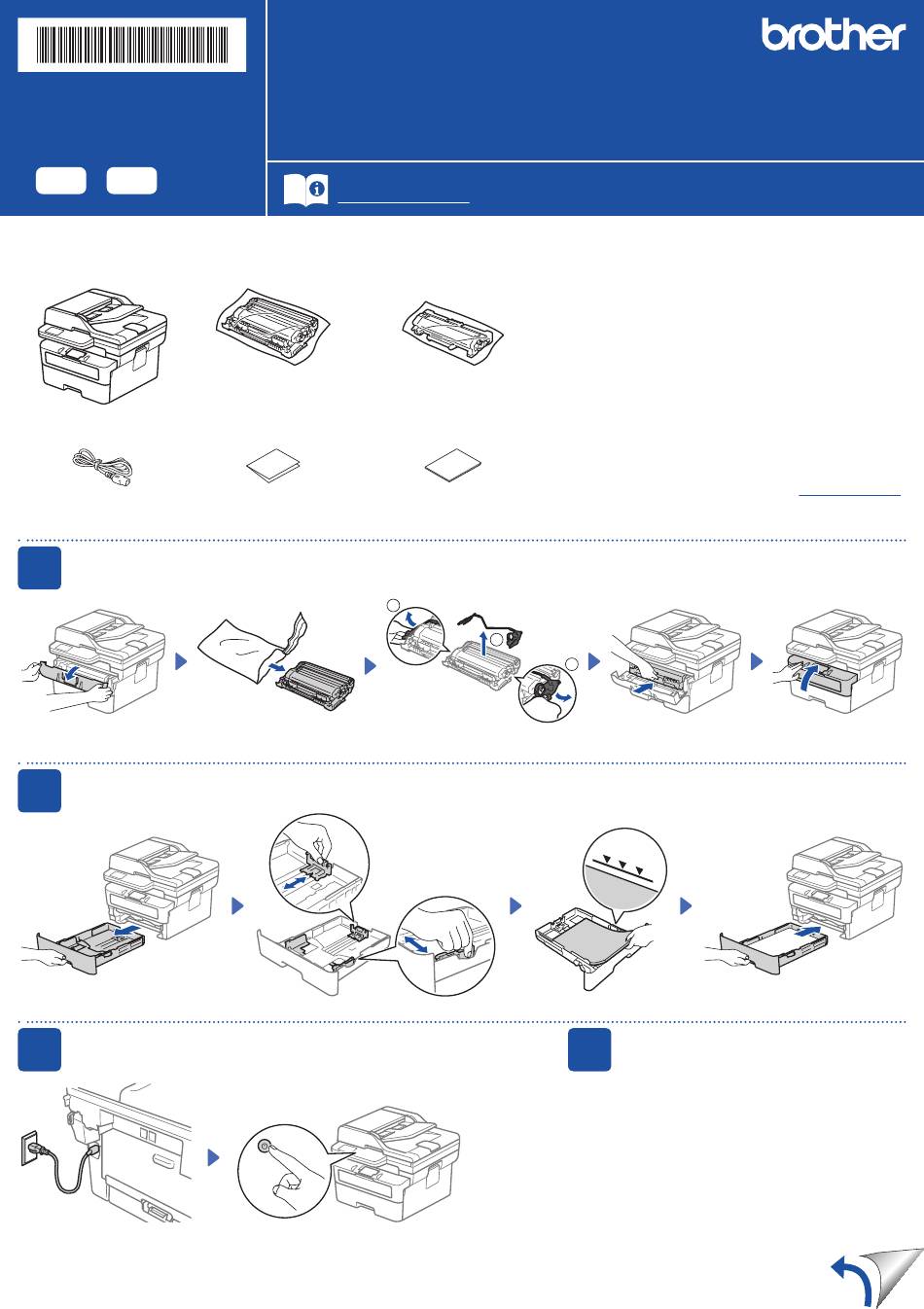 brother