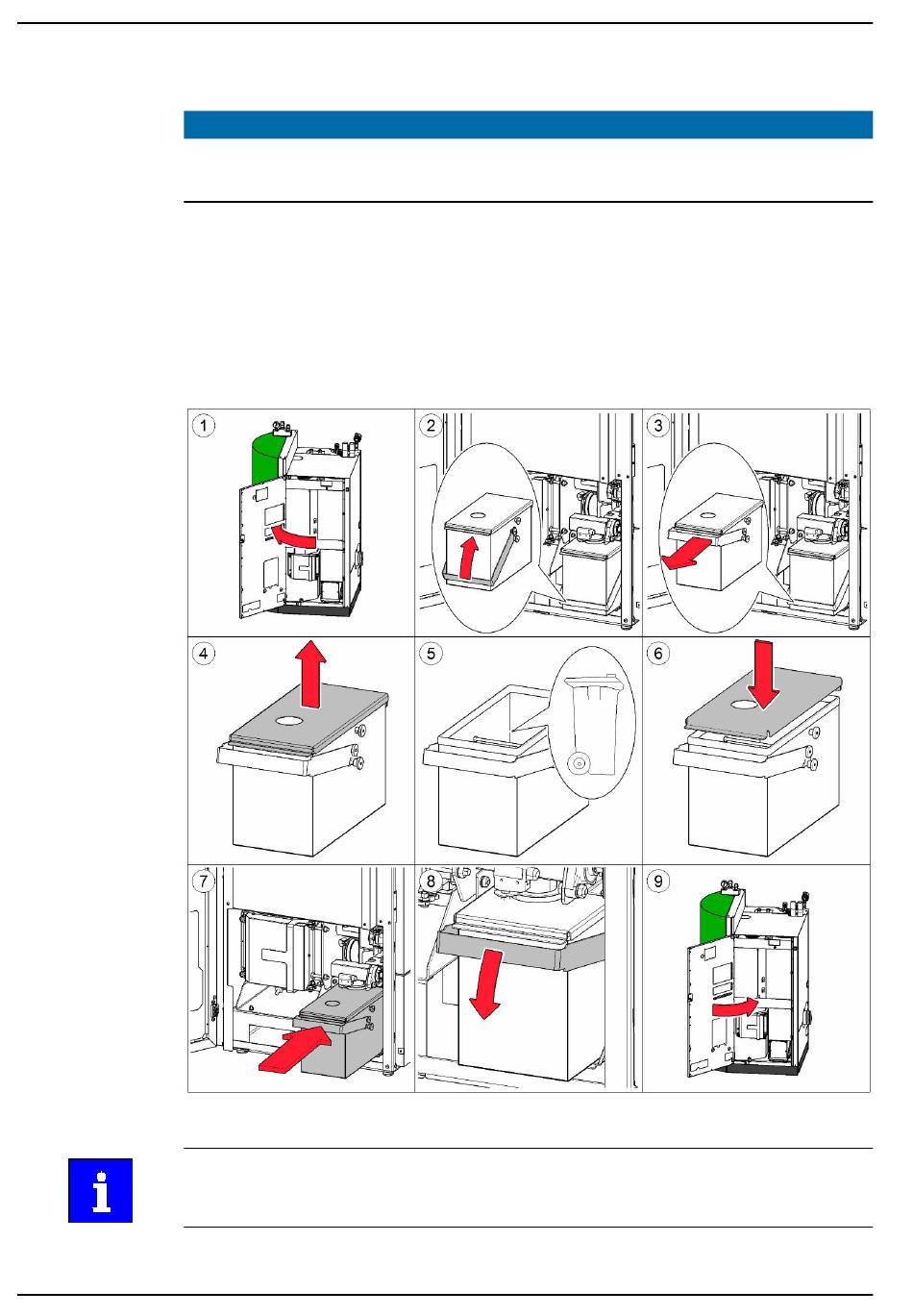 1

2

3

4

5

6

7

8

9

i