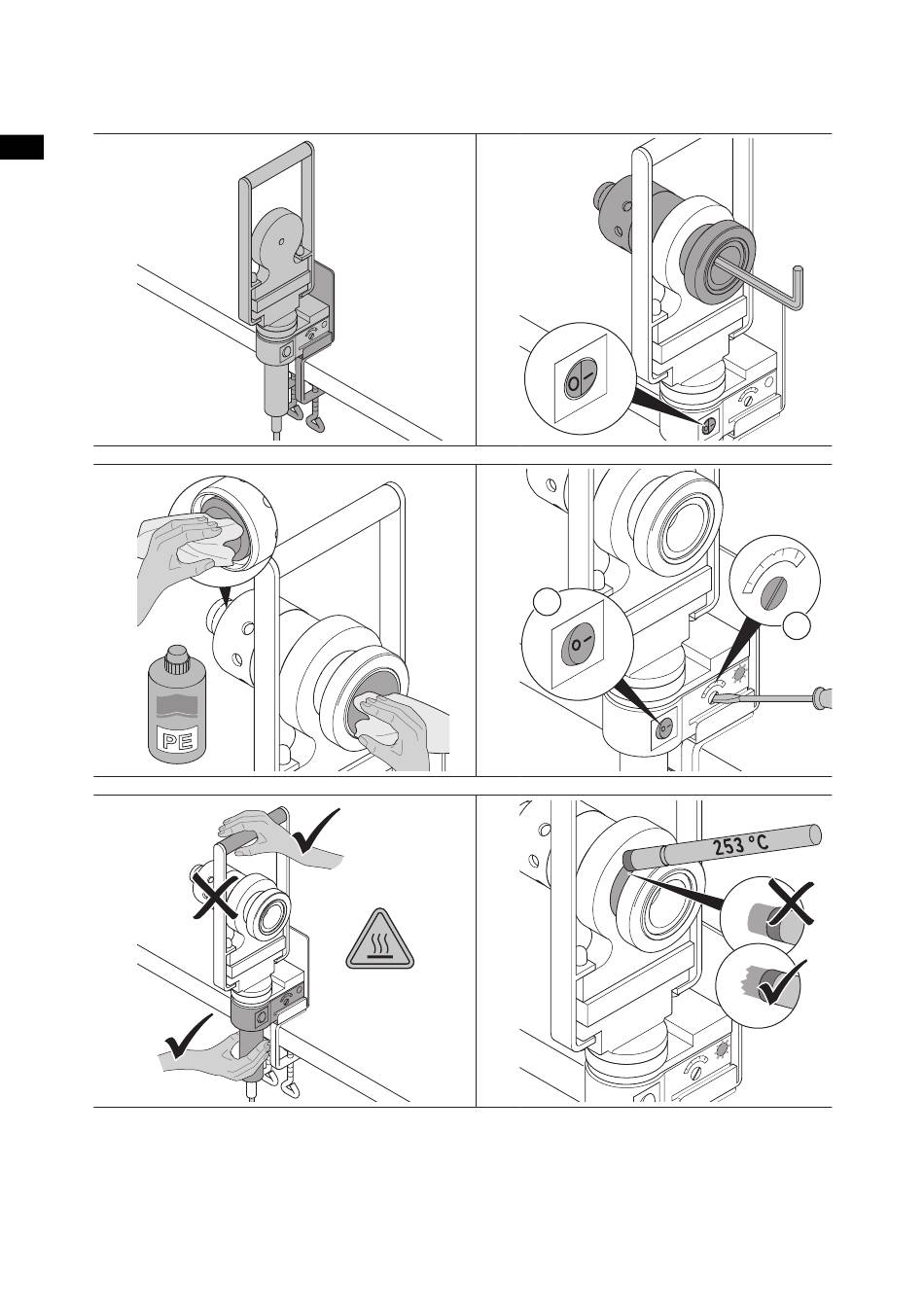 PE

253 °C