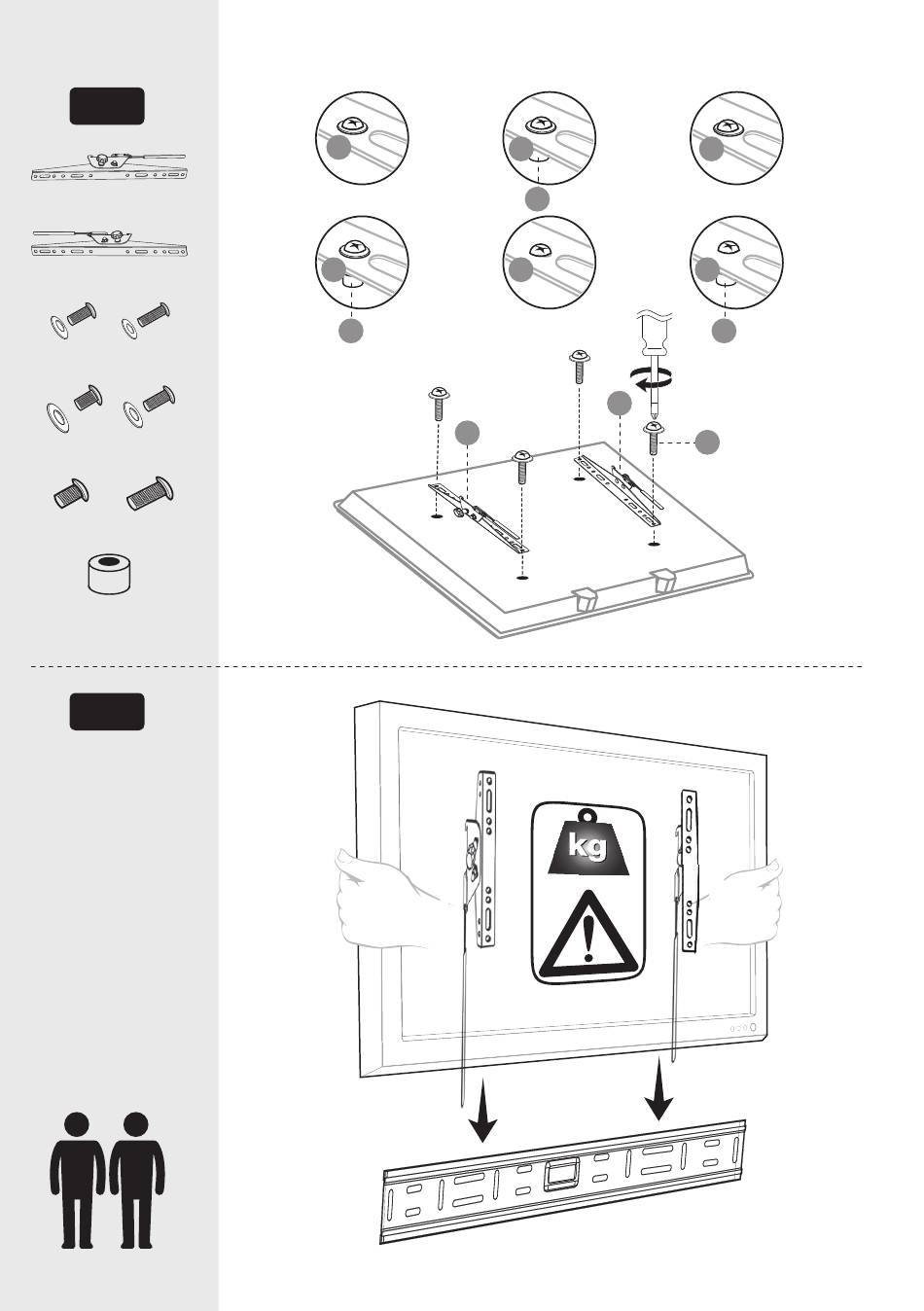 kg