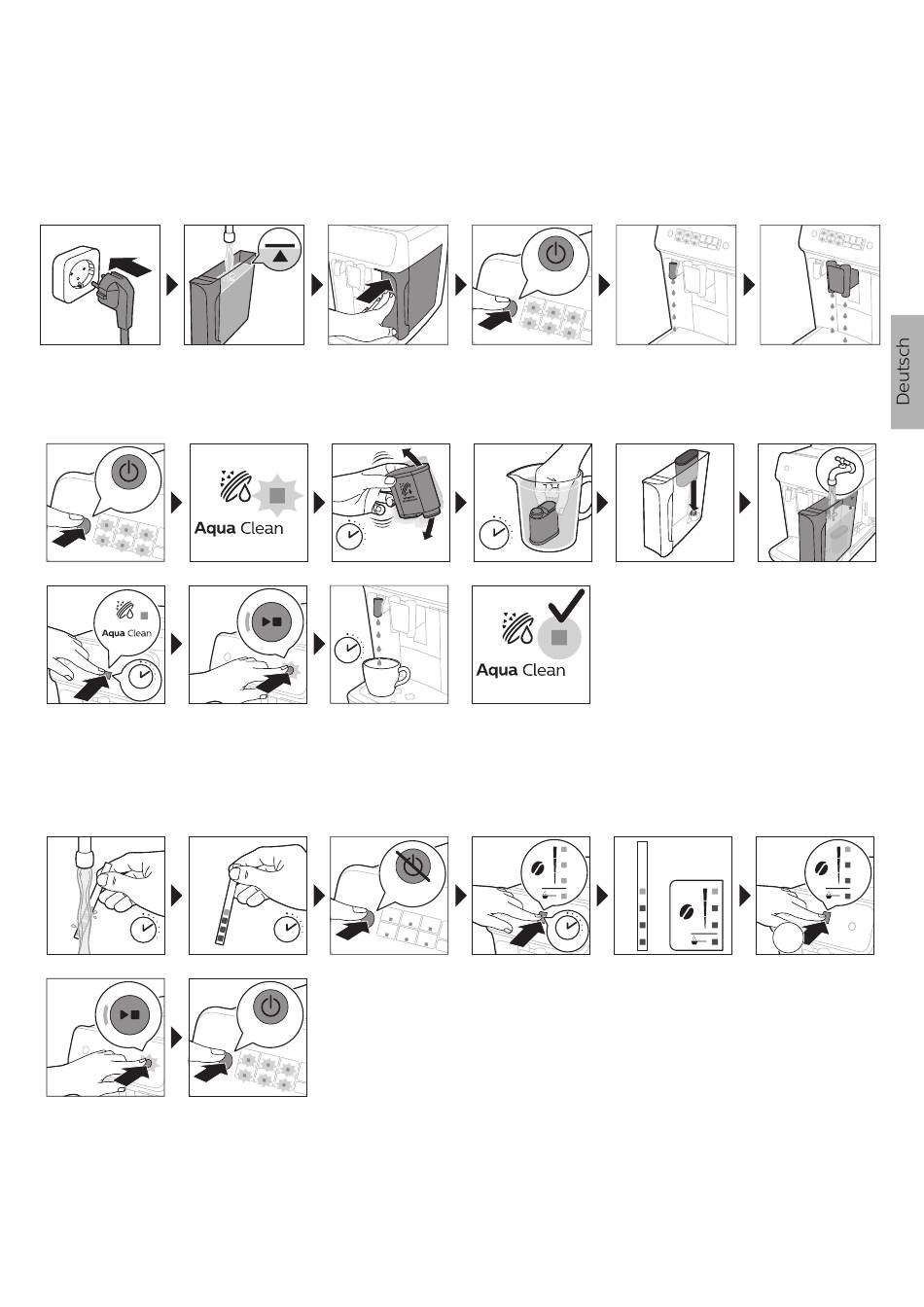 Deutsch

Aqua Clean

Aqua Clean

Aqua Clean