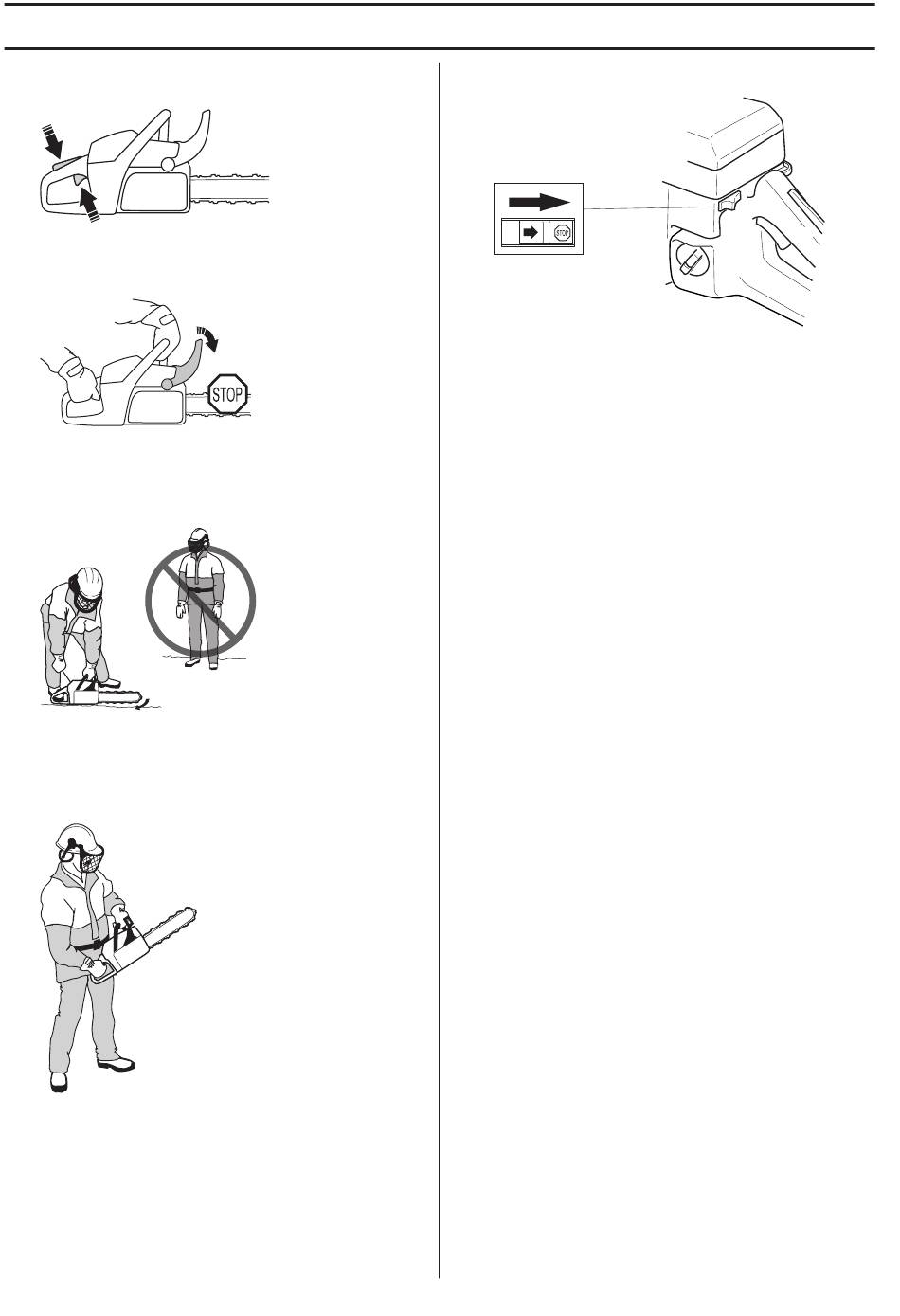 STOP

STOP