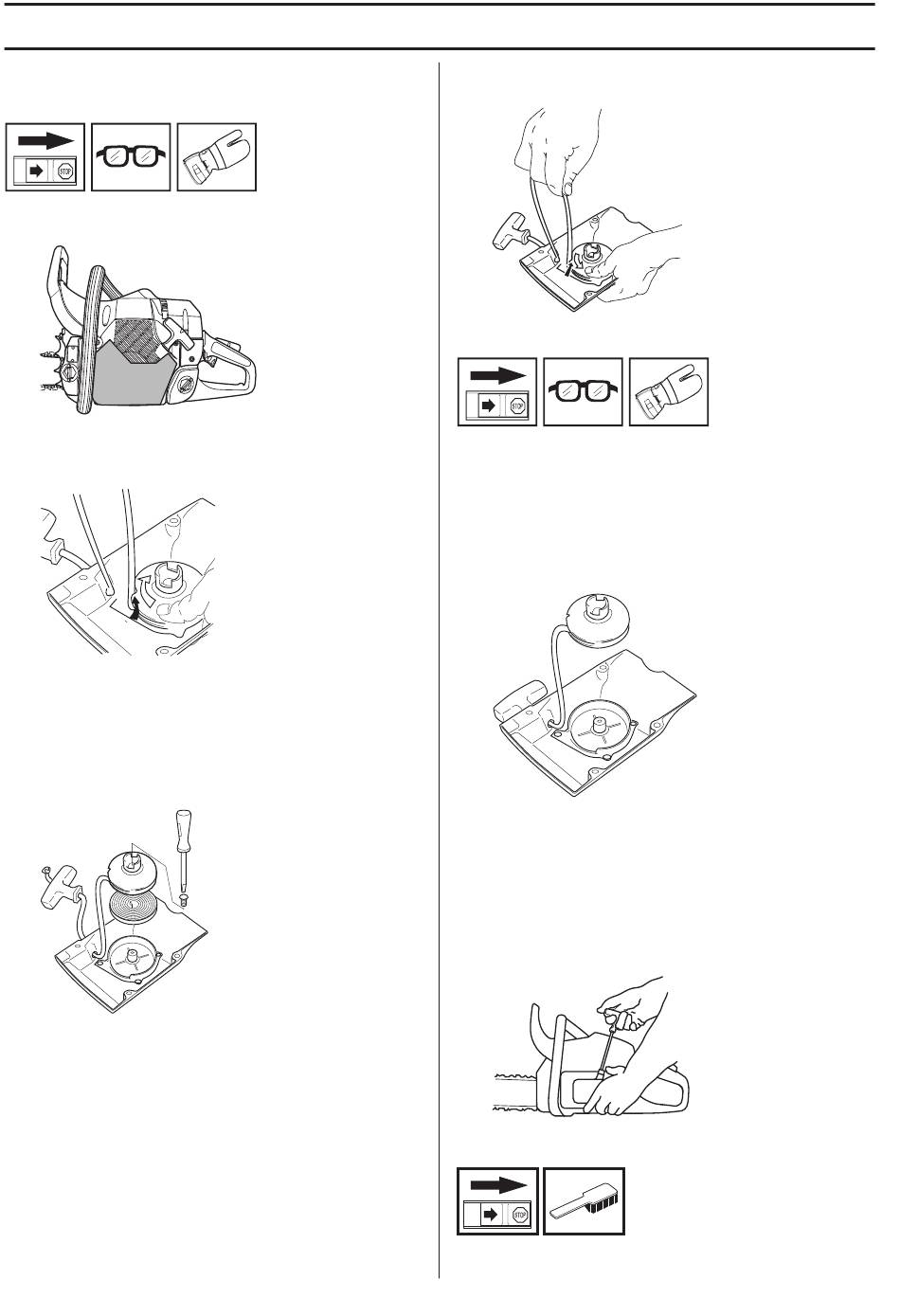 STOP

STOP

STOP