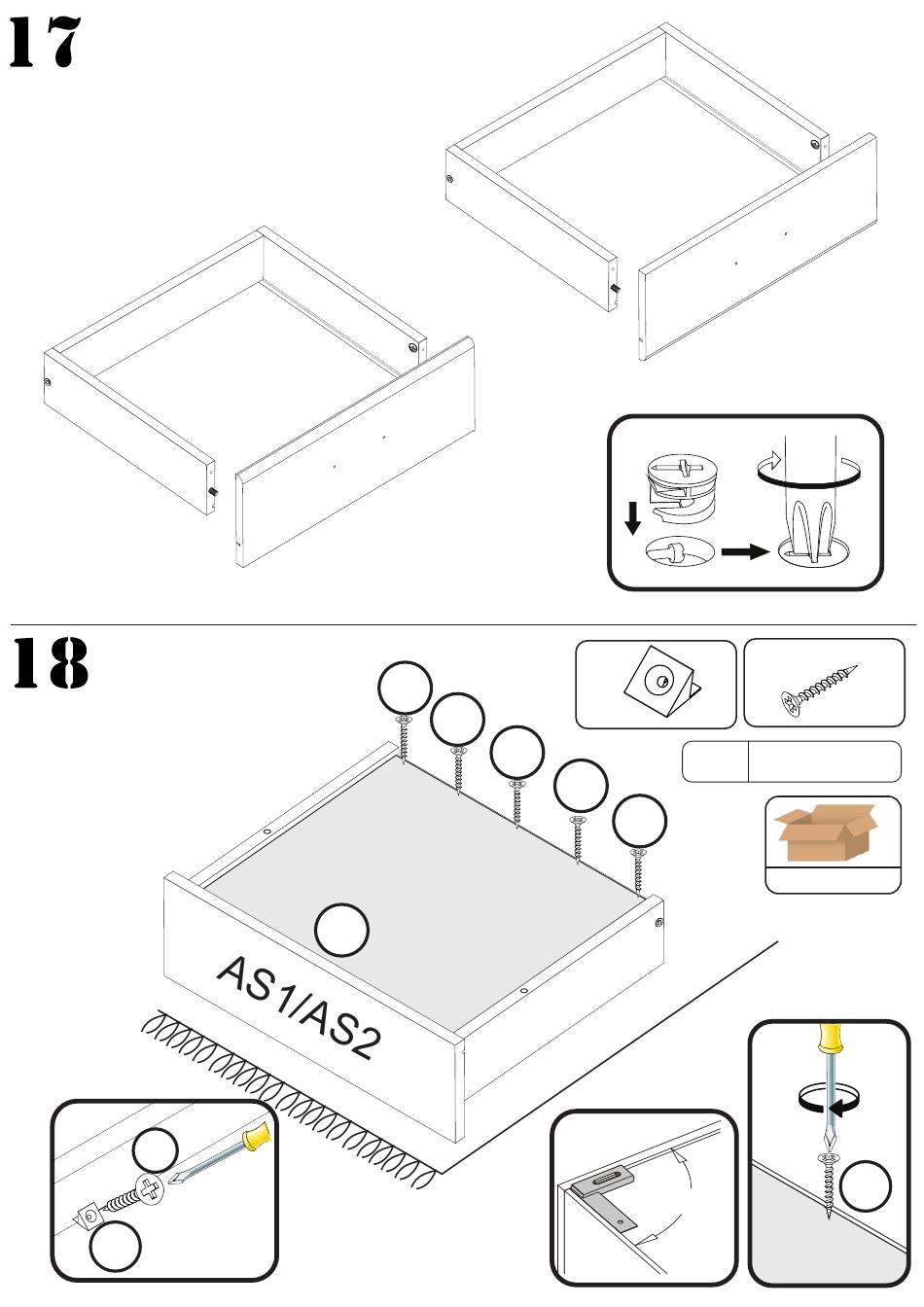 17

18

AS1/AS2