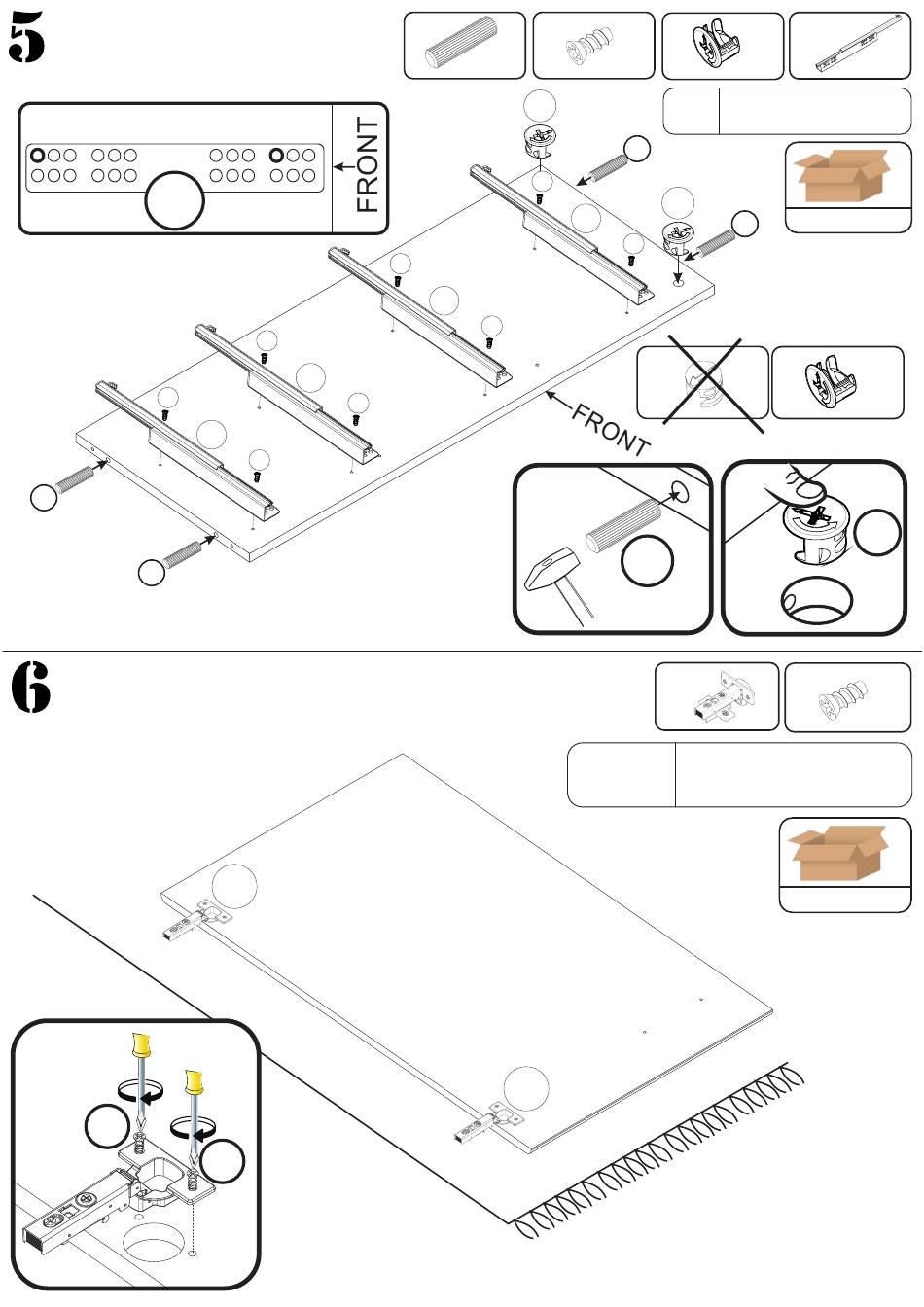 5

FRONT

FRONT

6