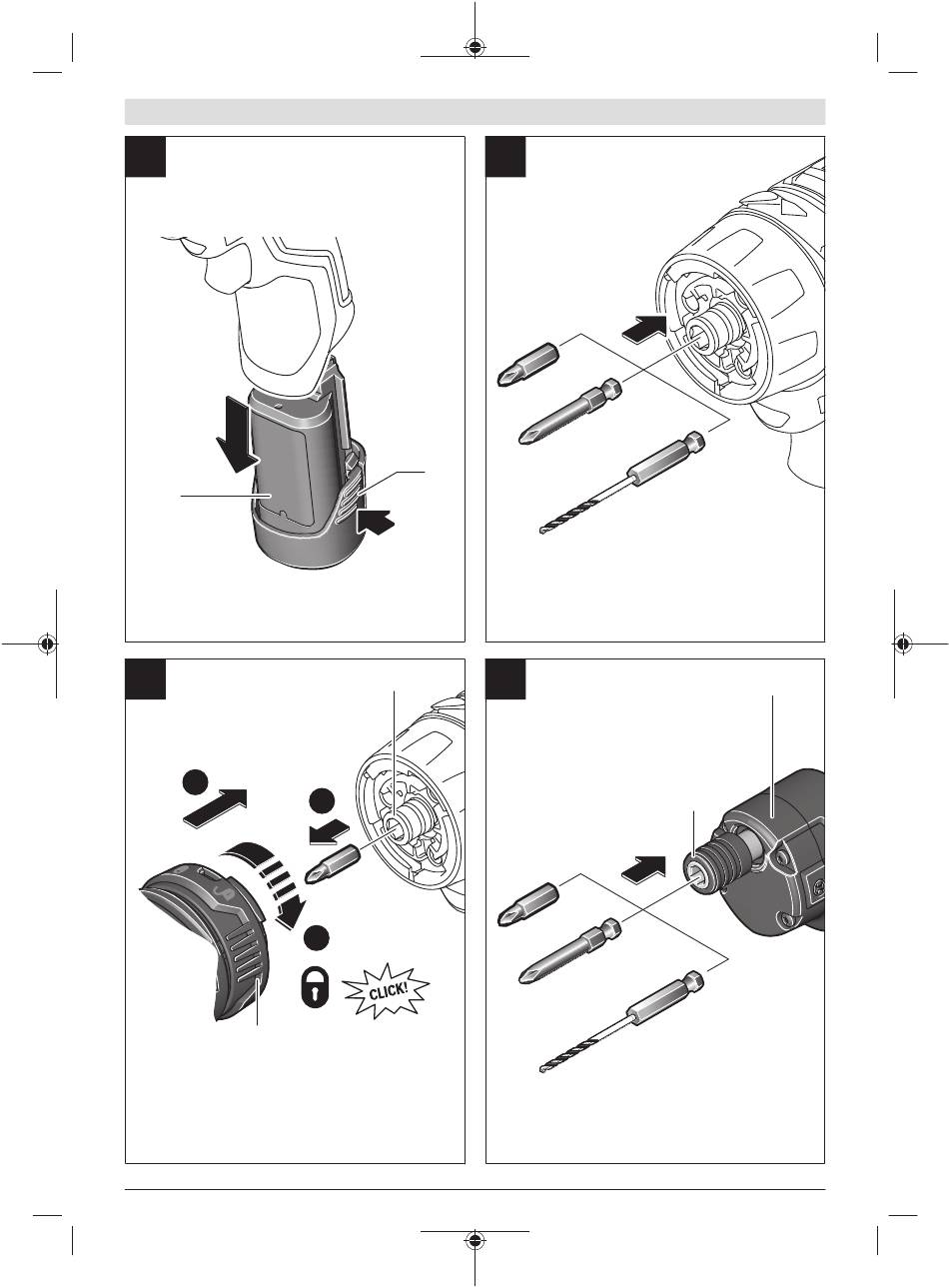 CLICK!