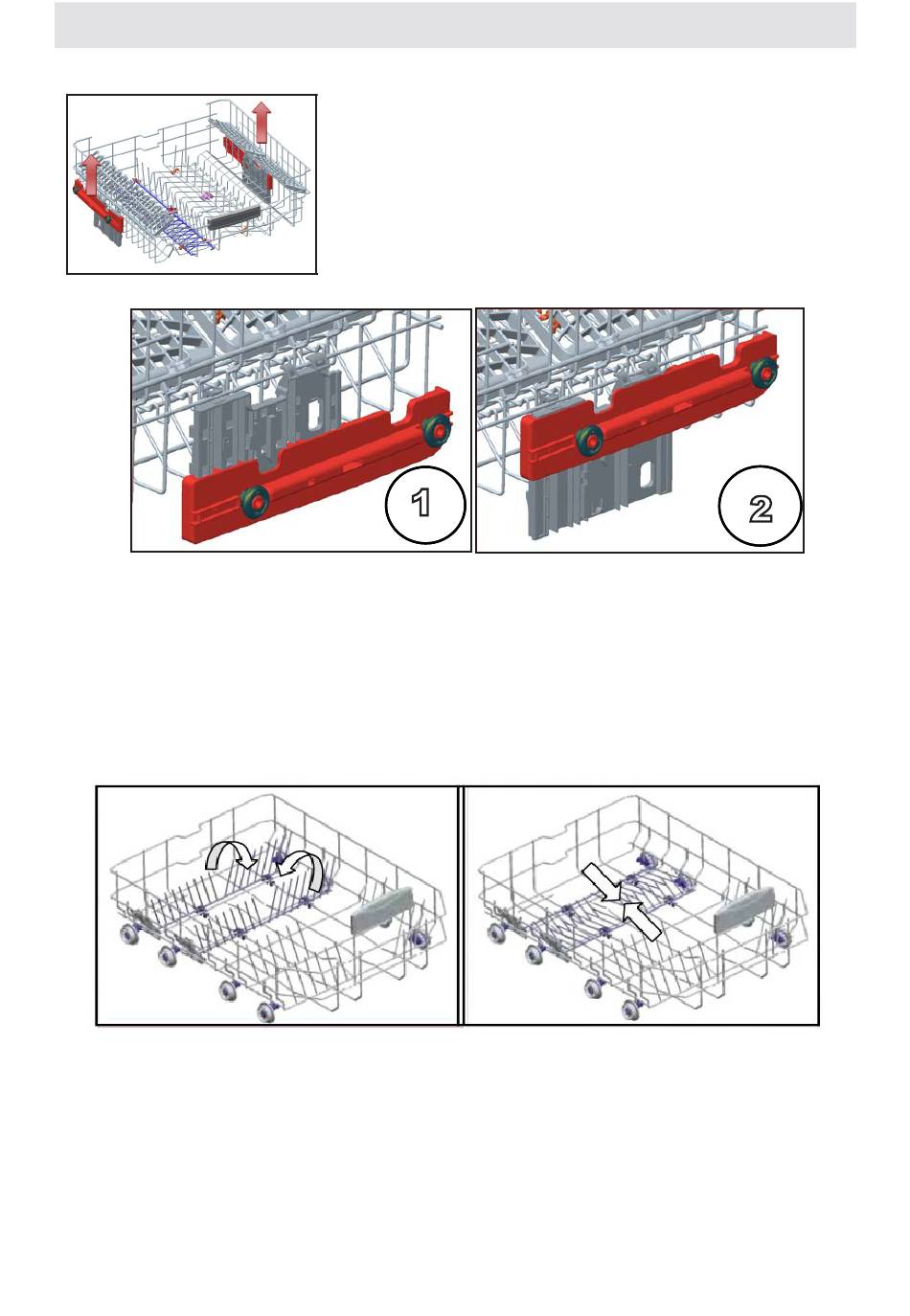 1

2