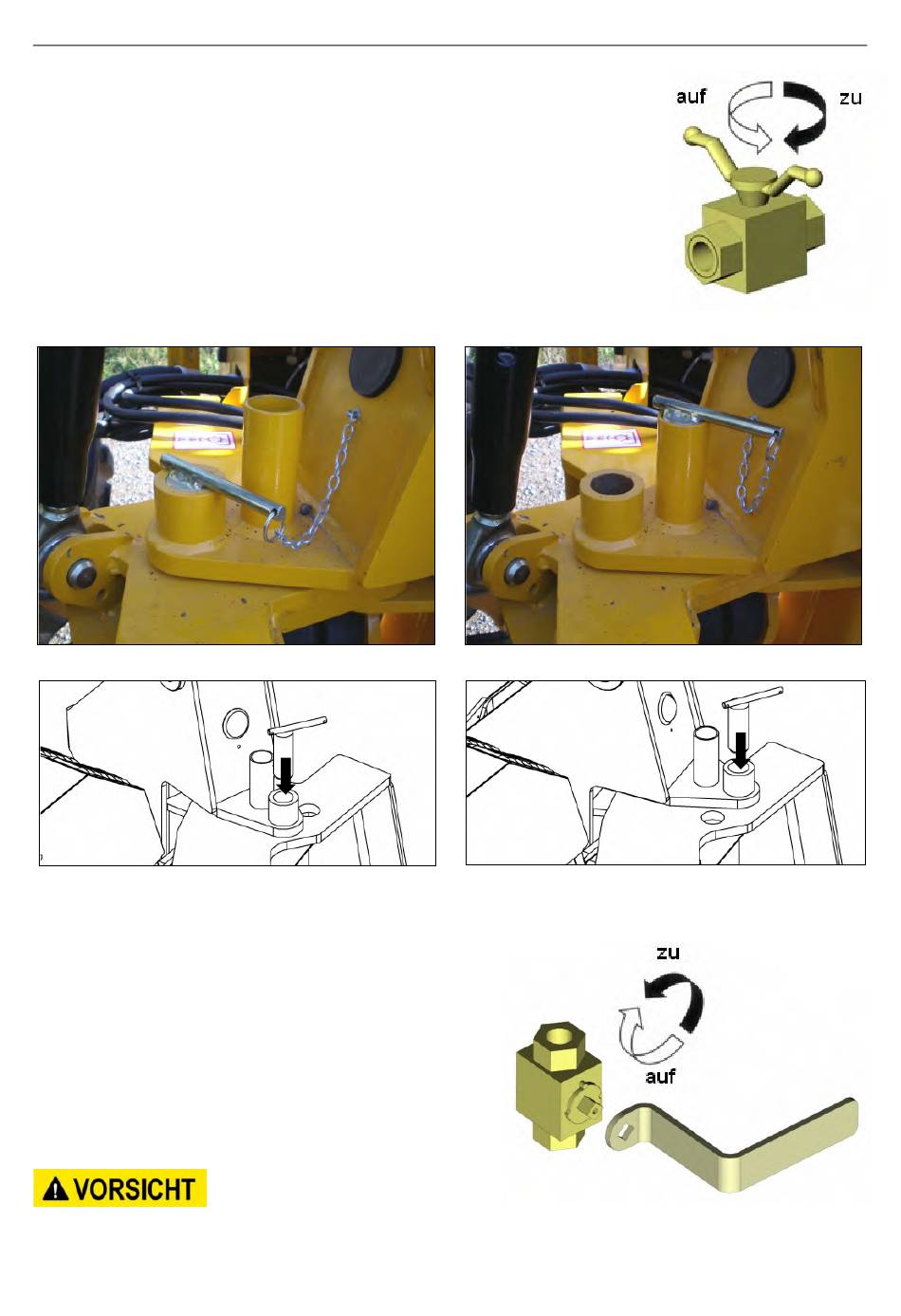 auf
zu

zu
auf

VORSICHT