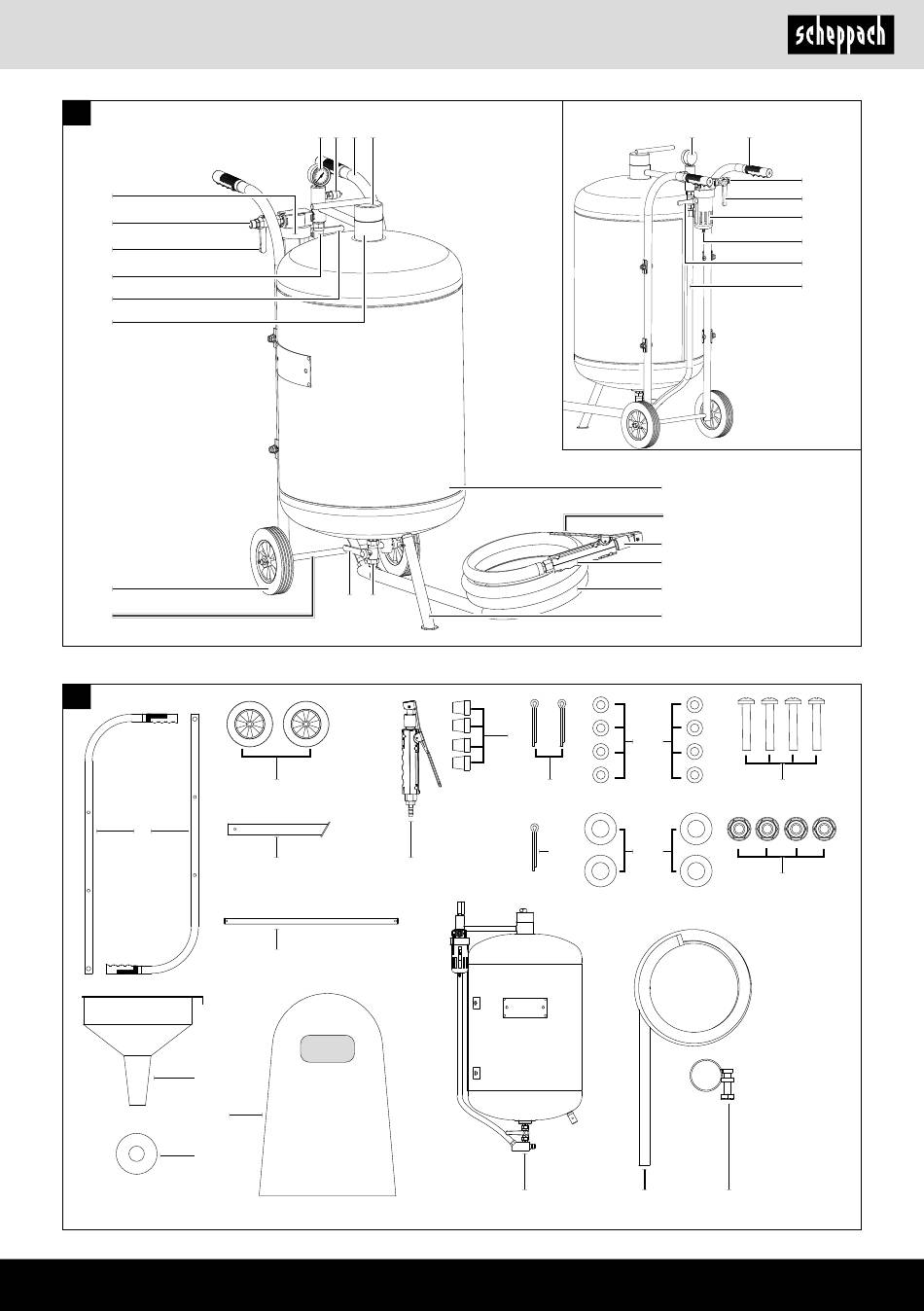 scheppach