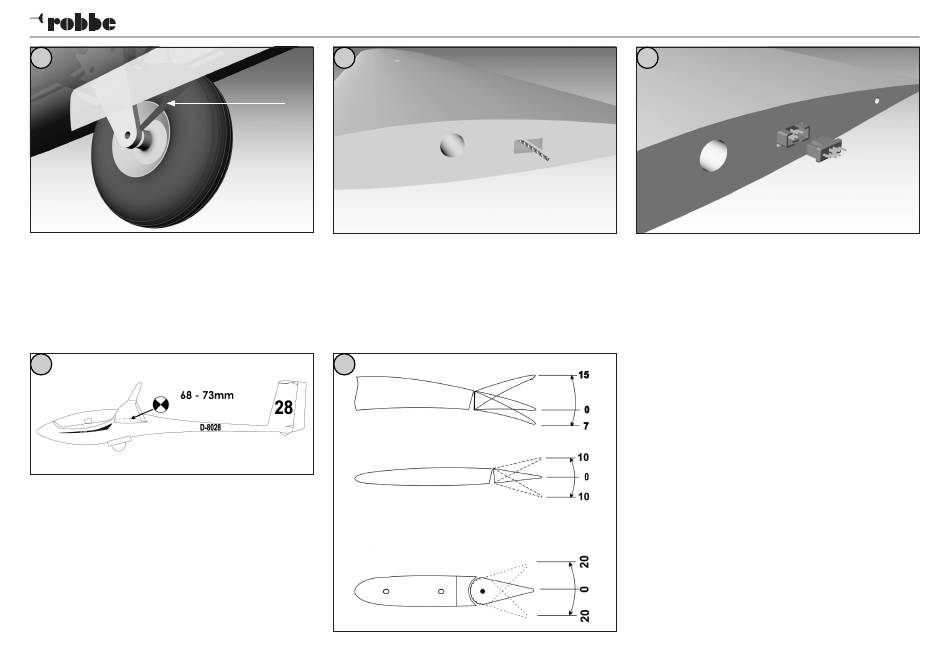 robbe

68 - 73mm

28

D-8028

15

0

7

10

0

10

20

0

20