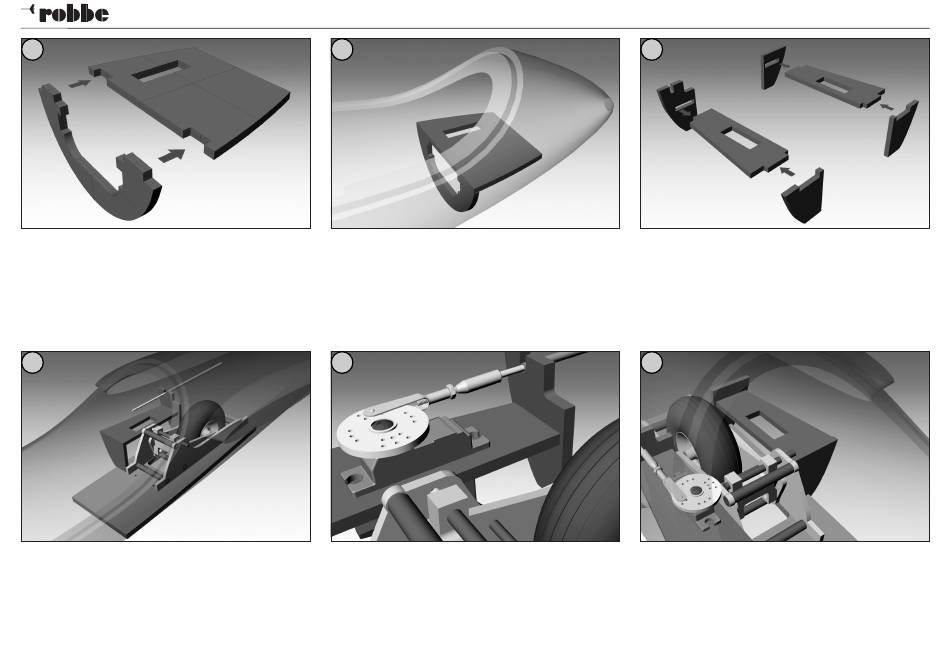 robbe