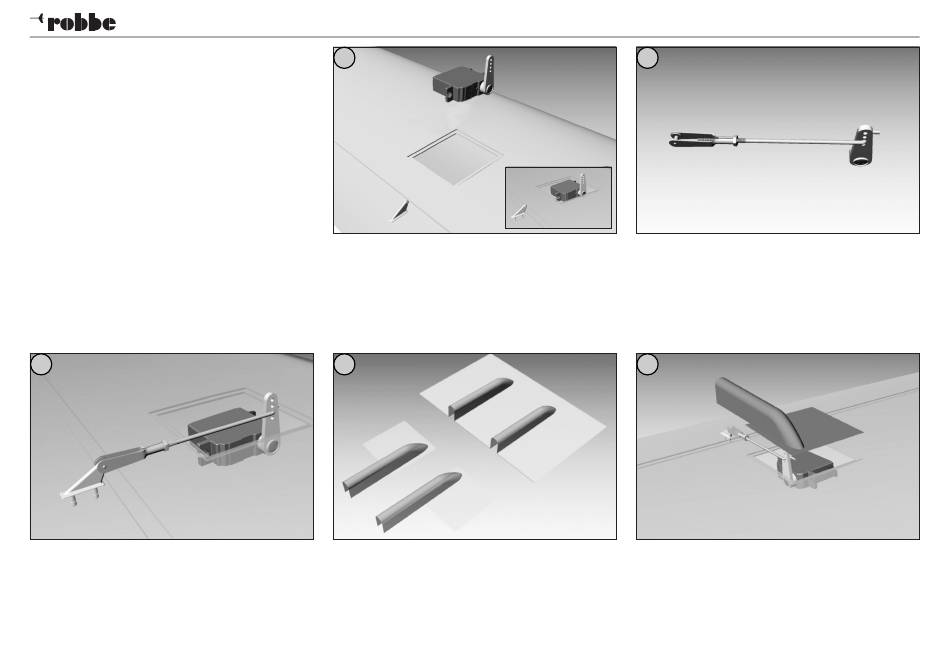 robbe