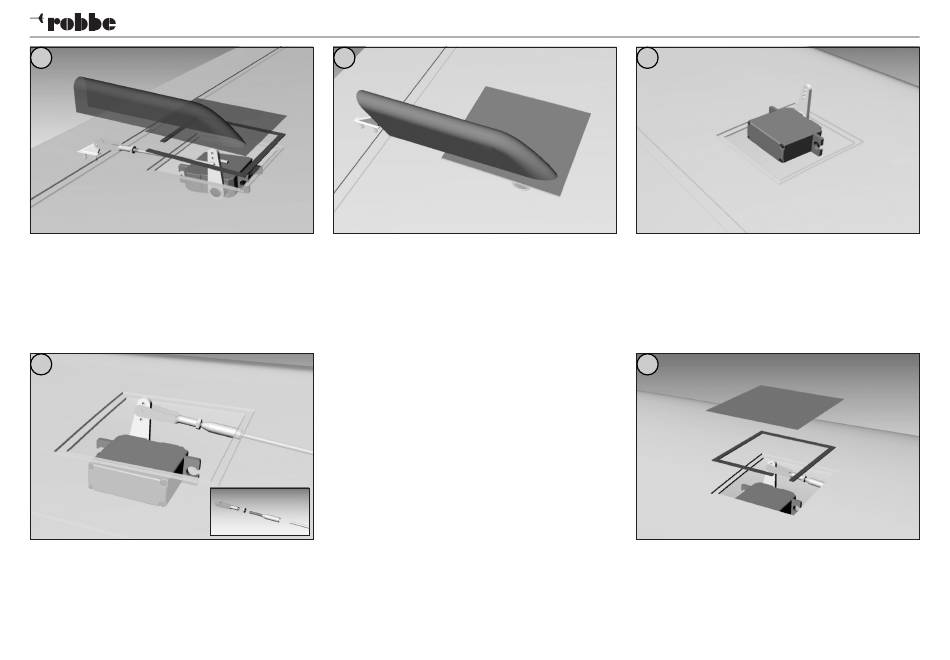 robbe