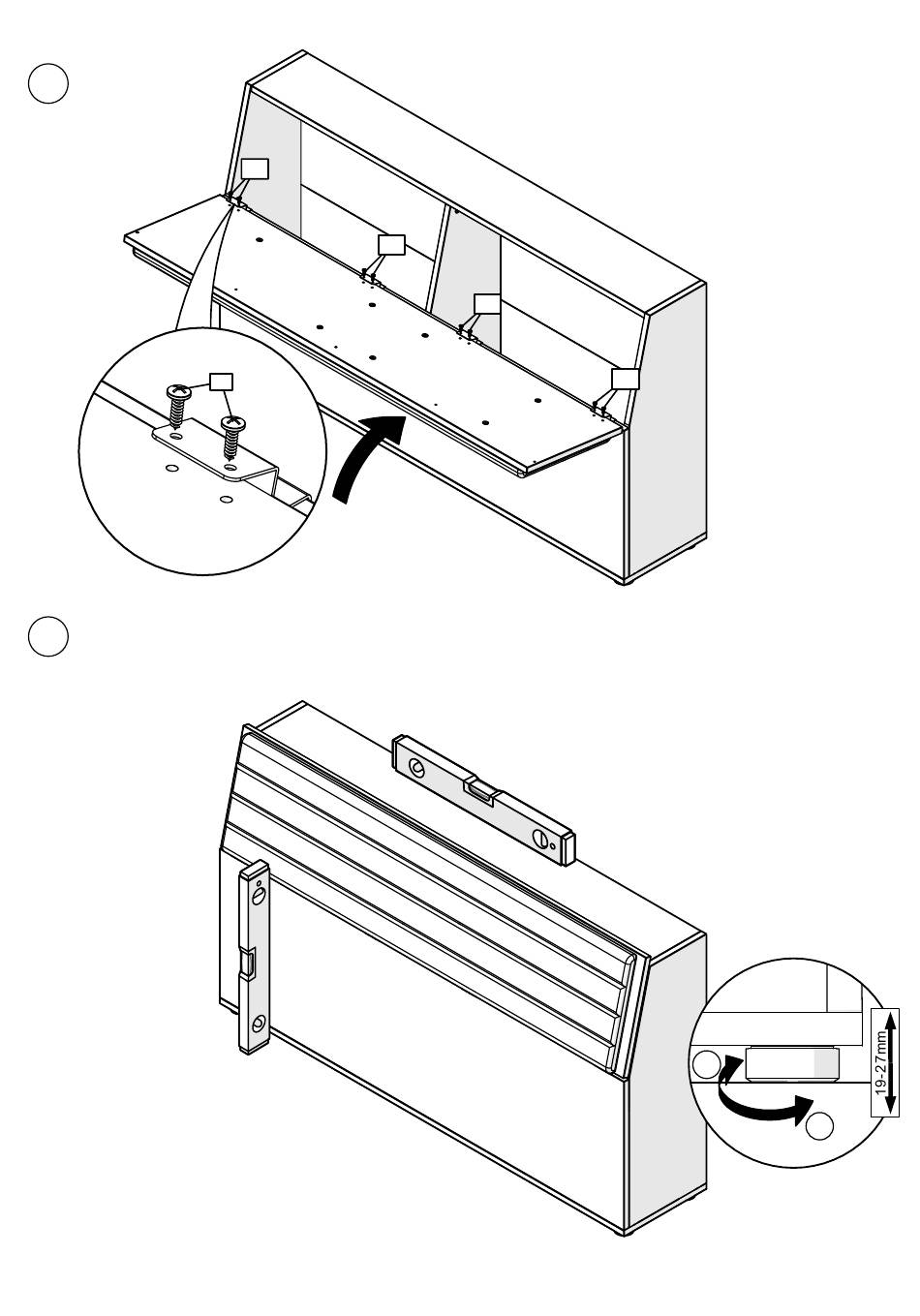 19-27mm