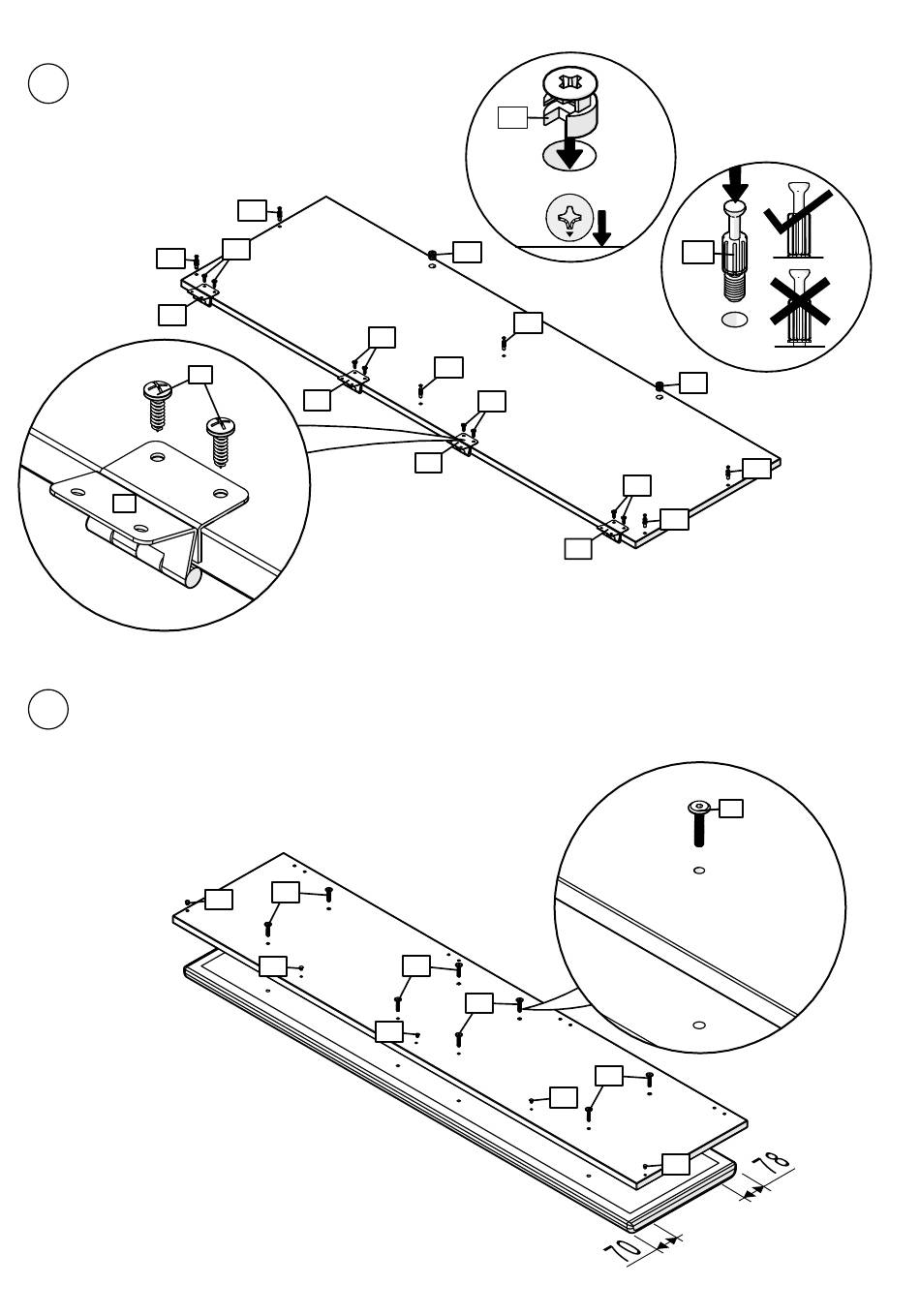 78

70