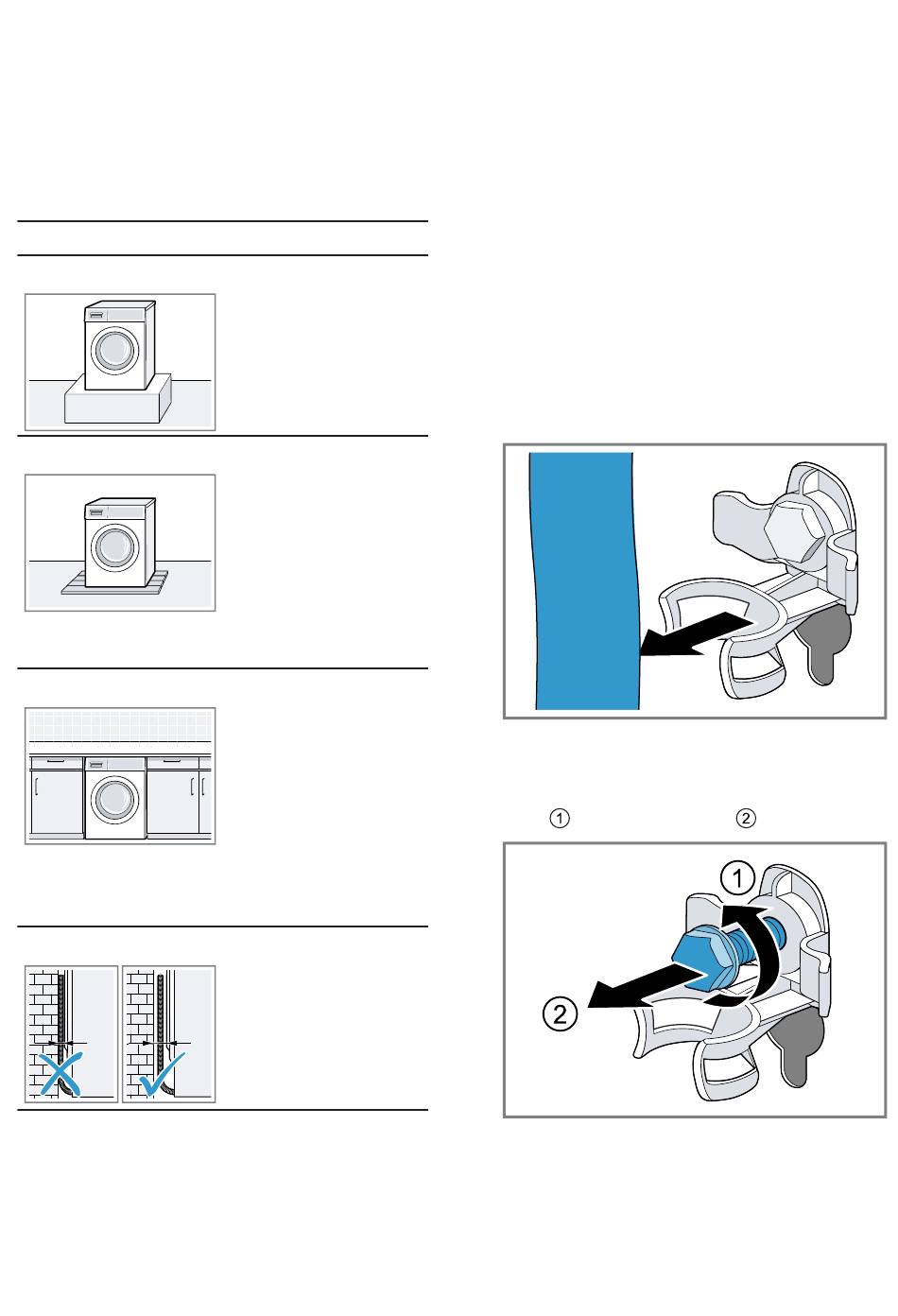 ①
②

1
2