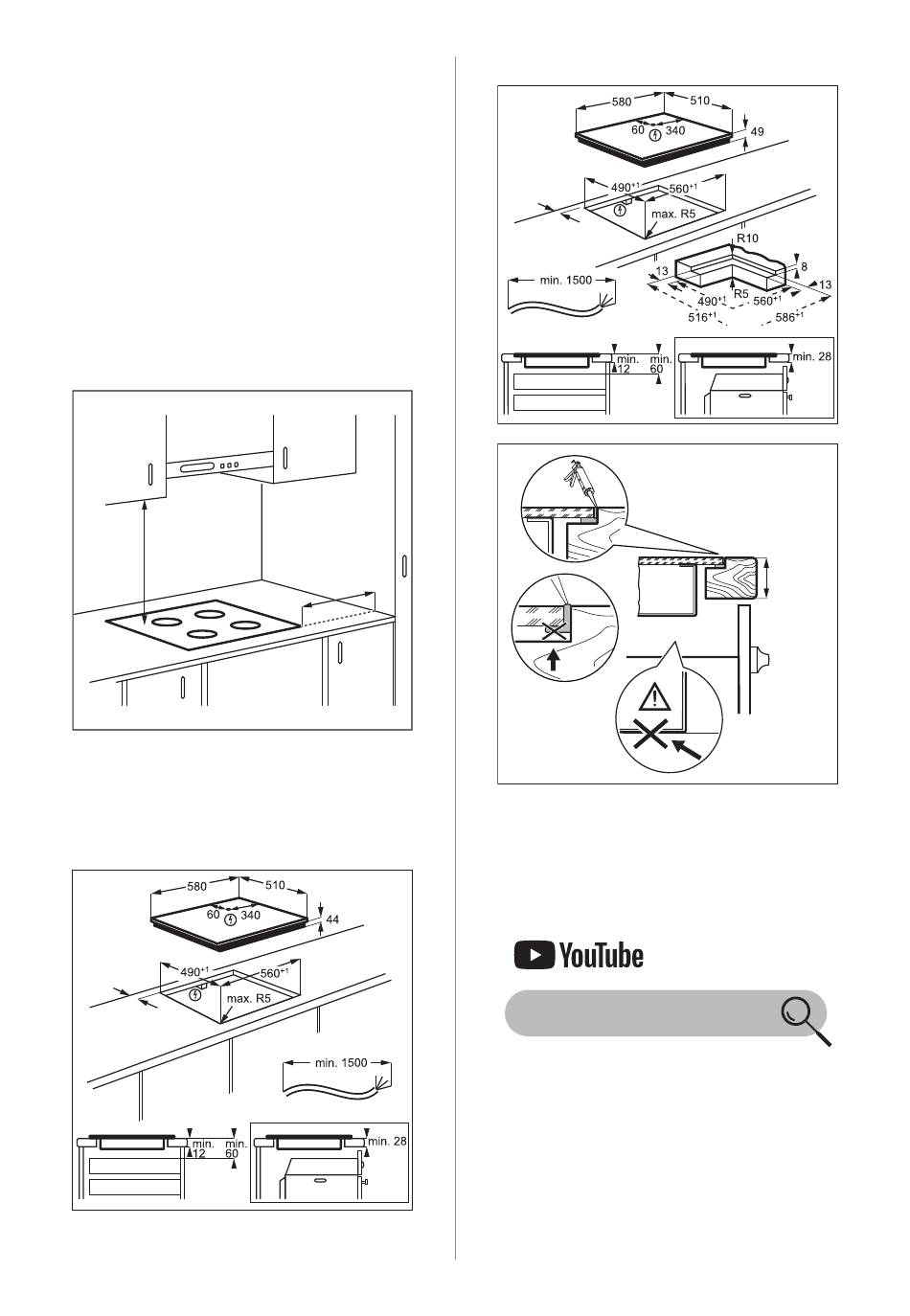 580 510
60 340
44
$490^{+1}$ $560^{+1}$
max. R5
min. 1500
min. 12
min. 60
min. 28

580 510
60 340
49
$490^{+1}$ $560^{+1}$
max. R5
R10
8
13
R5
13
$490^{+1}$
$560^{+1}$
$516^{+1}$
$586^{+1}$
min. 1500
min. 12
min. 60
min. 28

YouTube